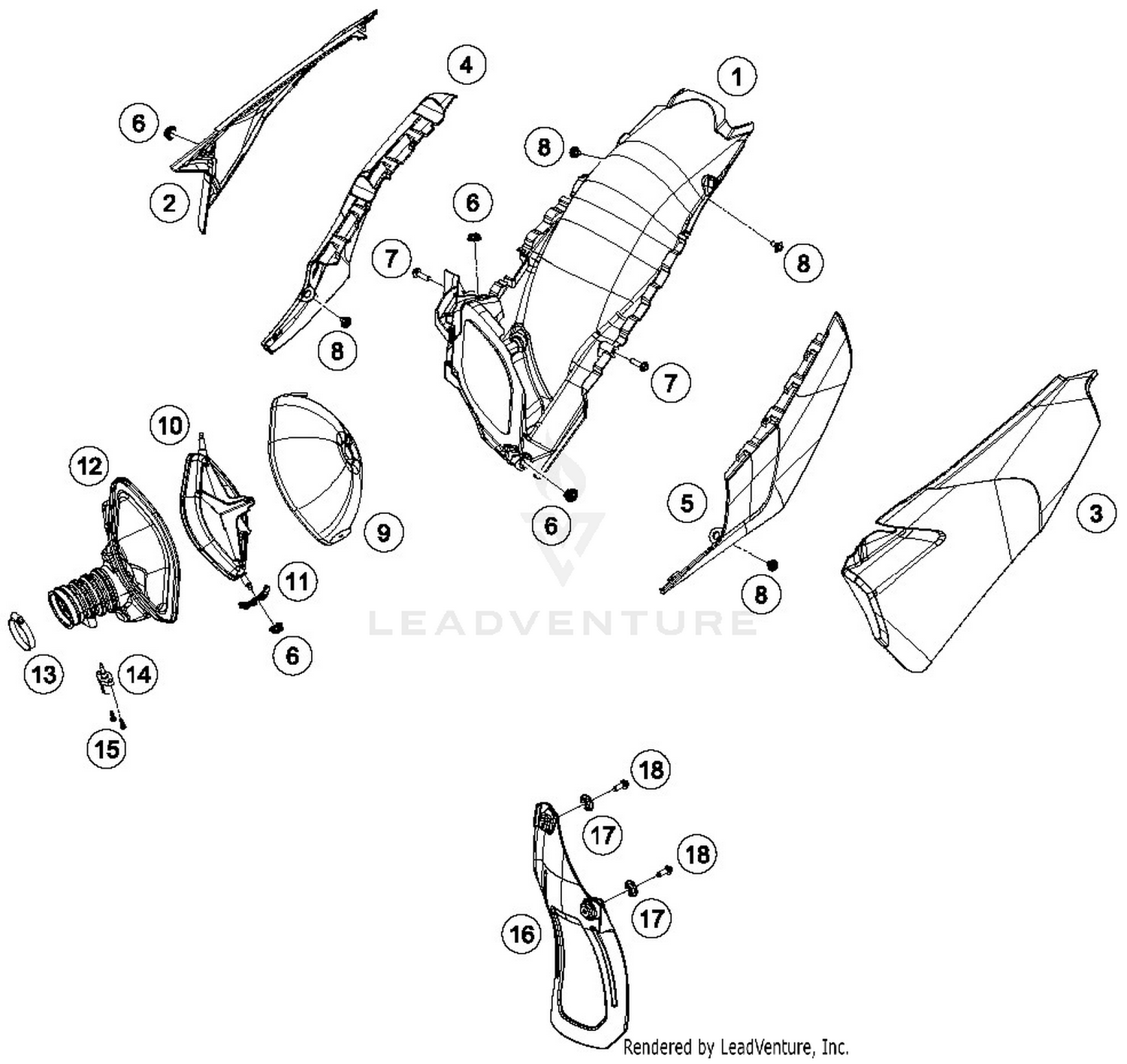 4
1
6
8
2
6
7
8
8
7
10
12
9
6
5
3
11
8
LEADVENTURE
6
13
14
15
18
17
18
17
16
Rendered by LeadVenture, Inc.