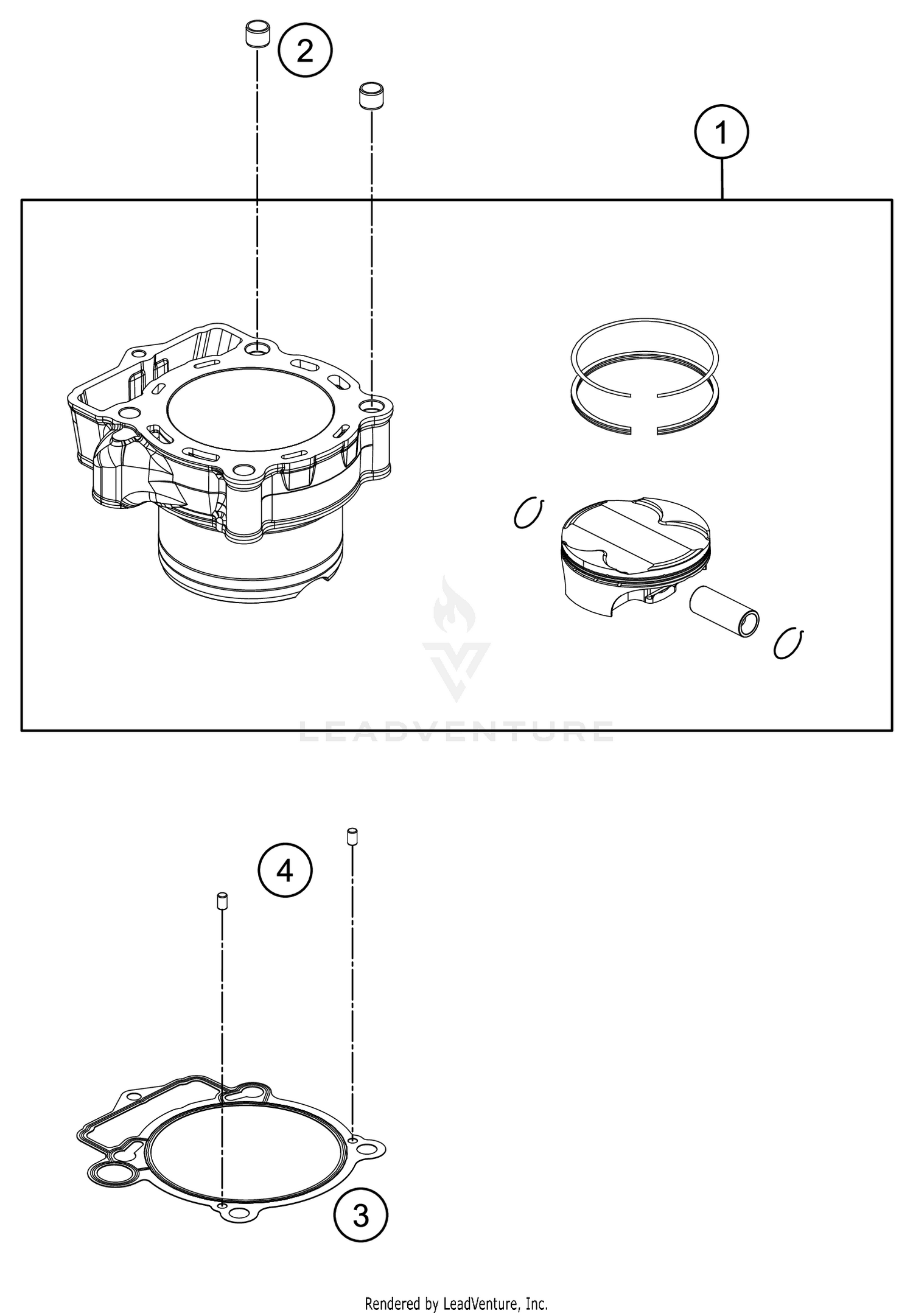 2

1

LEADVENTURE

4

3

Rendered by LeadVenture, Inc.