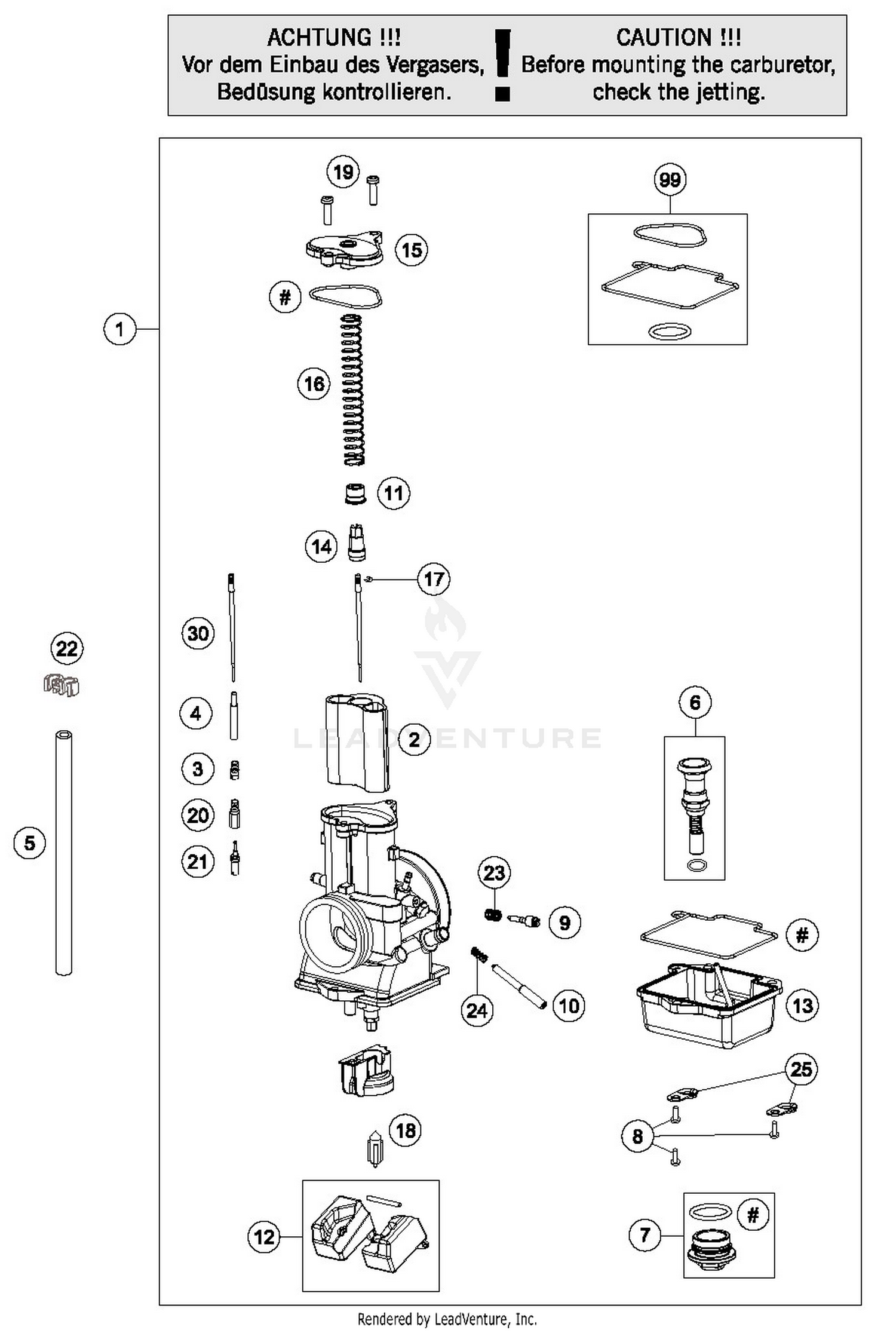 ACHTUNG !!!
Vor dem Einbau des Vergasers, Bedüsung kontrollieren.

!

CAUTION !!!
Before mounting the carburetor, check the jetting.

19
99
15
#
1
16
11
14
17
30
22
4
2
LEADVENTURE
6
3
20
5
21
23
9
#
24
10
13
25
18
8
12
7
#

Rendered by LeadVenture, Inc.