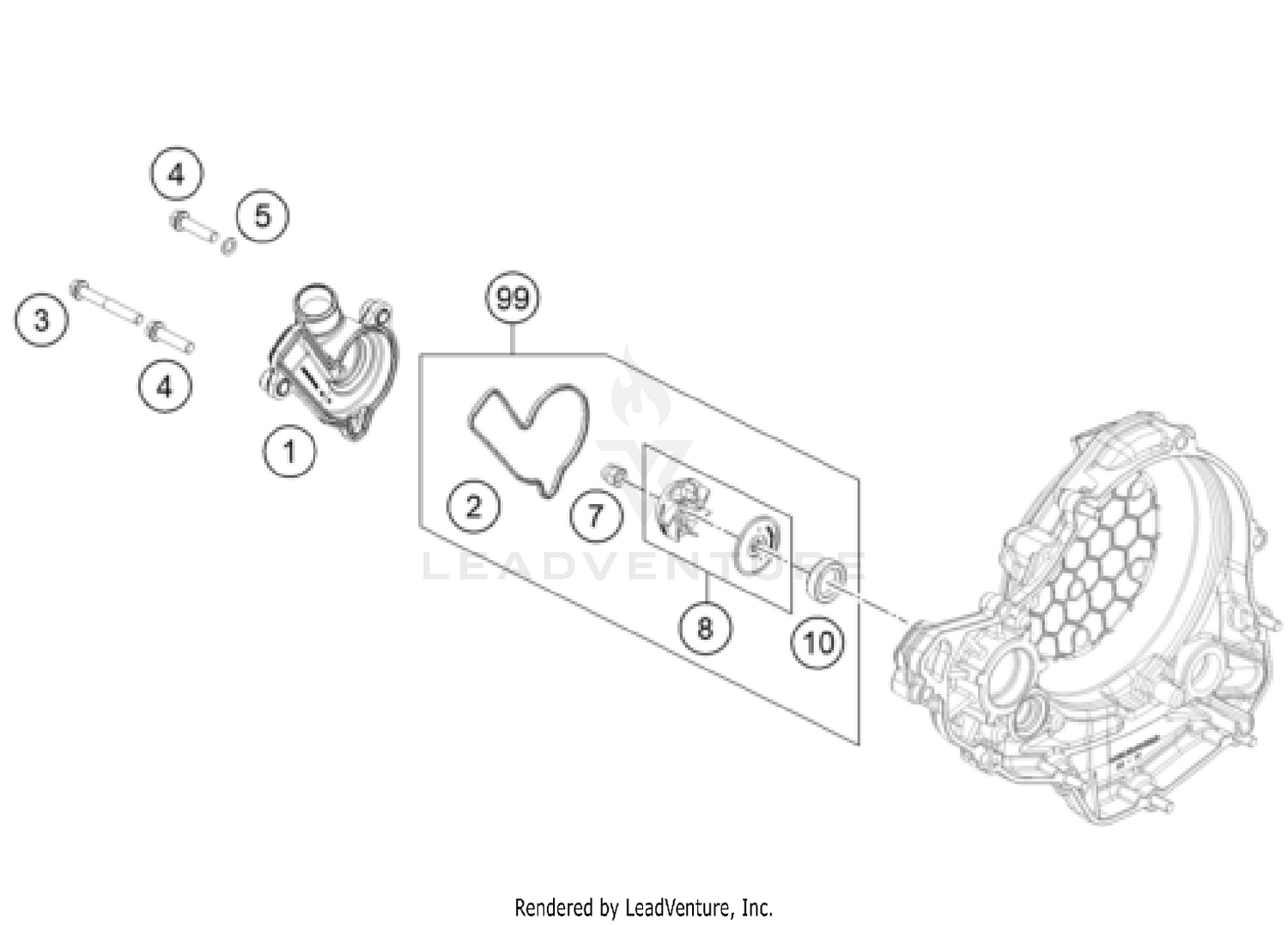 4
5
3
4
1
99
2
7
8
10
LEADVENTURE
Rendered by LeadVenture, Inc.