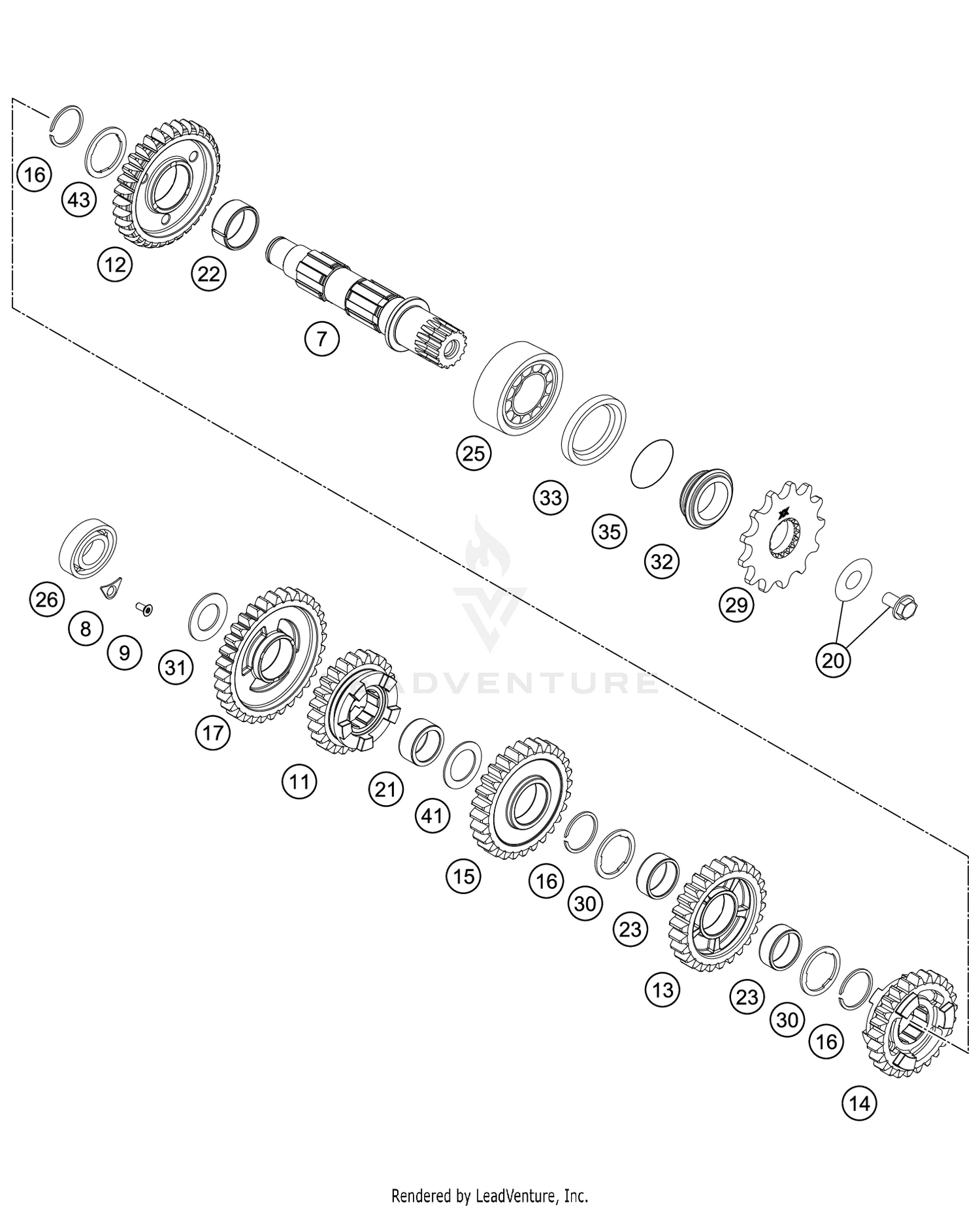 16
43
12
22
7
25
33
35
32
29
20
26
8
9
31
17
11
21
41
15
16
30
23
13
23
30
16
14

LEADVENTURE

Rendered by LeadVenture, Inc.