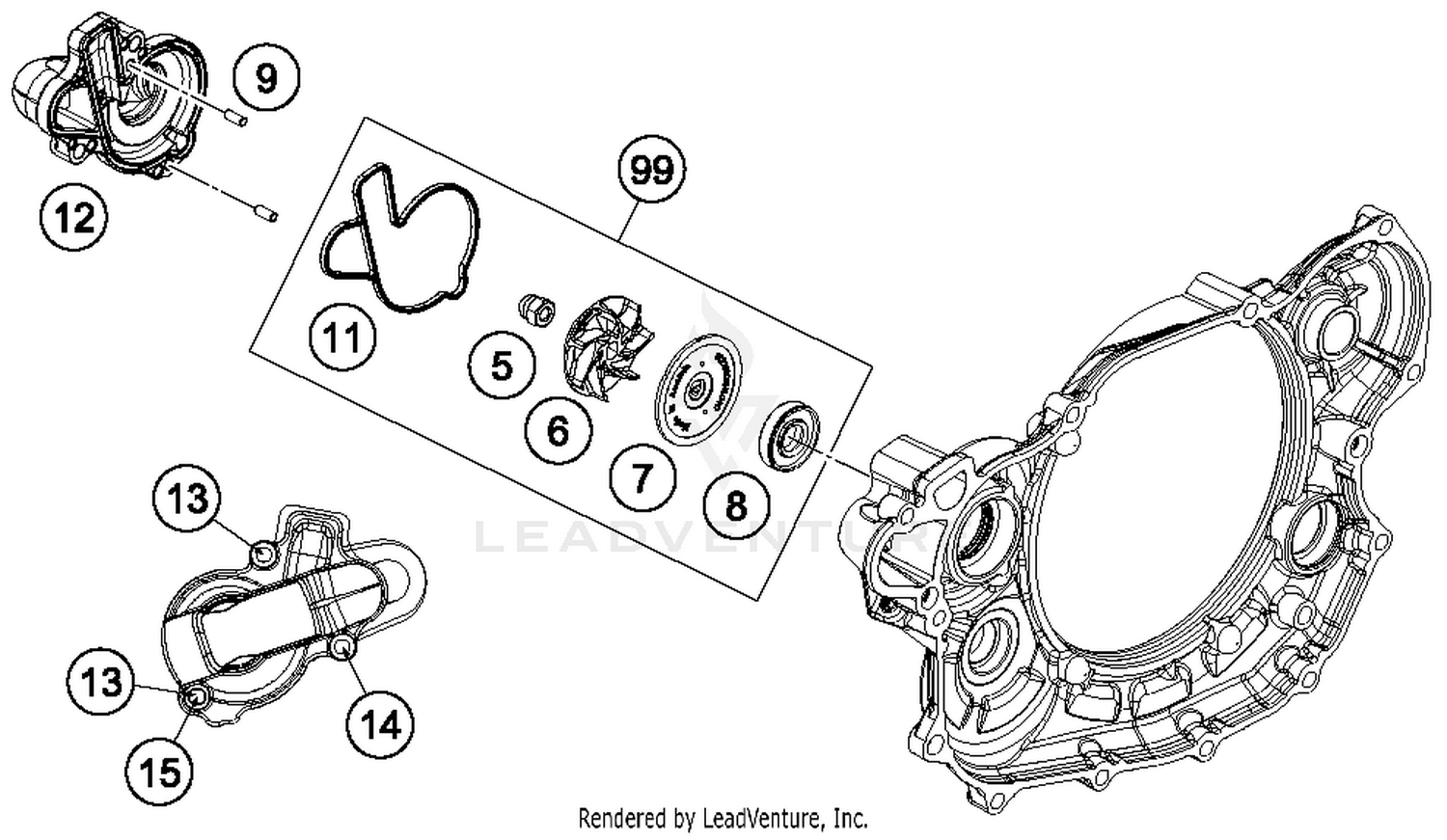 9

12

99

11

5

6

7

8

13

13

14

15

LEADVENTURE

Rendered by LeadVenture, Inc.