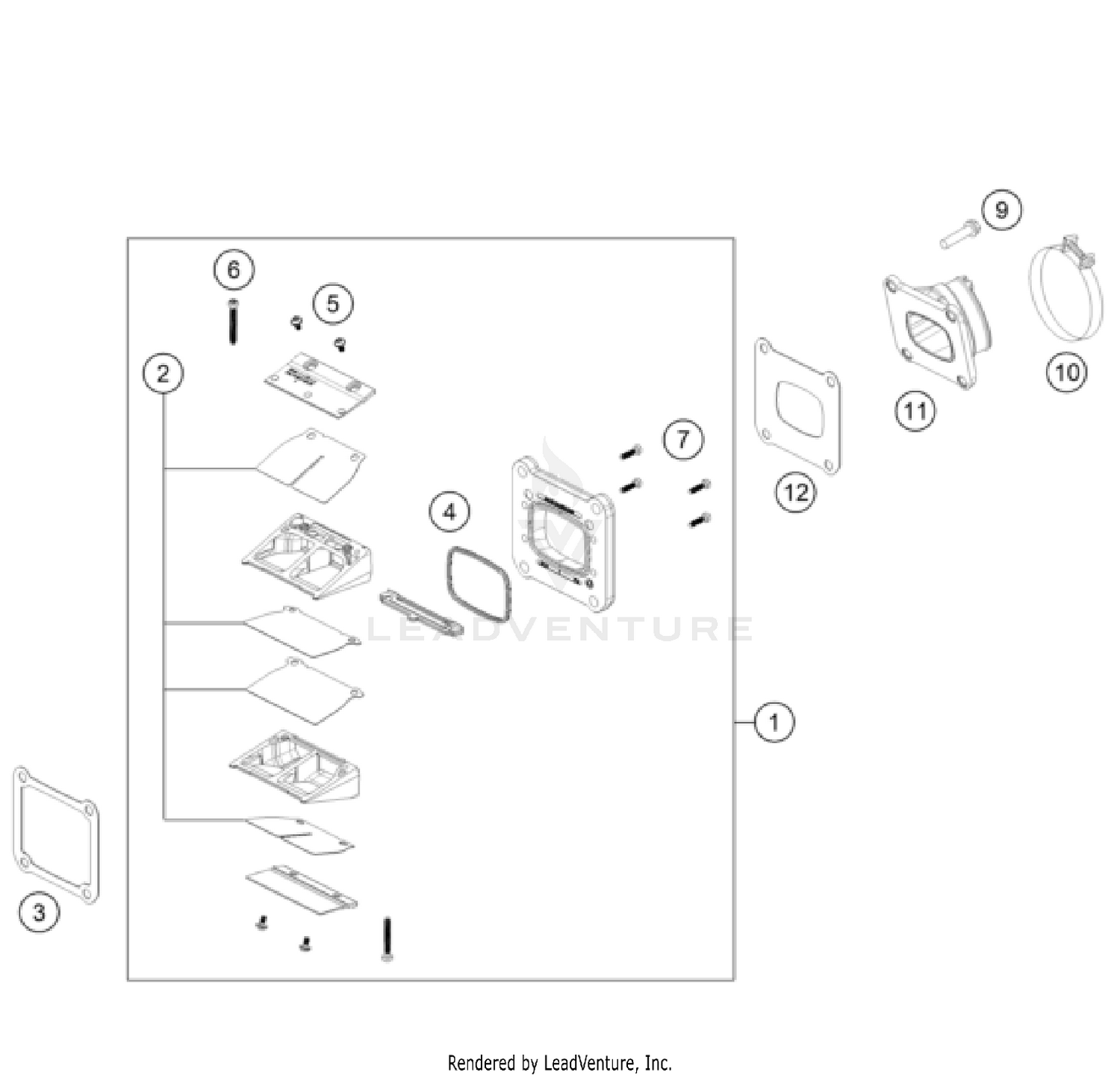 9

6

5

2

10

11

7

12

4

LEADVENTURE

1

3

Rendered by LeadVenture, Inc.