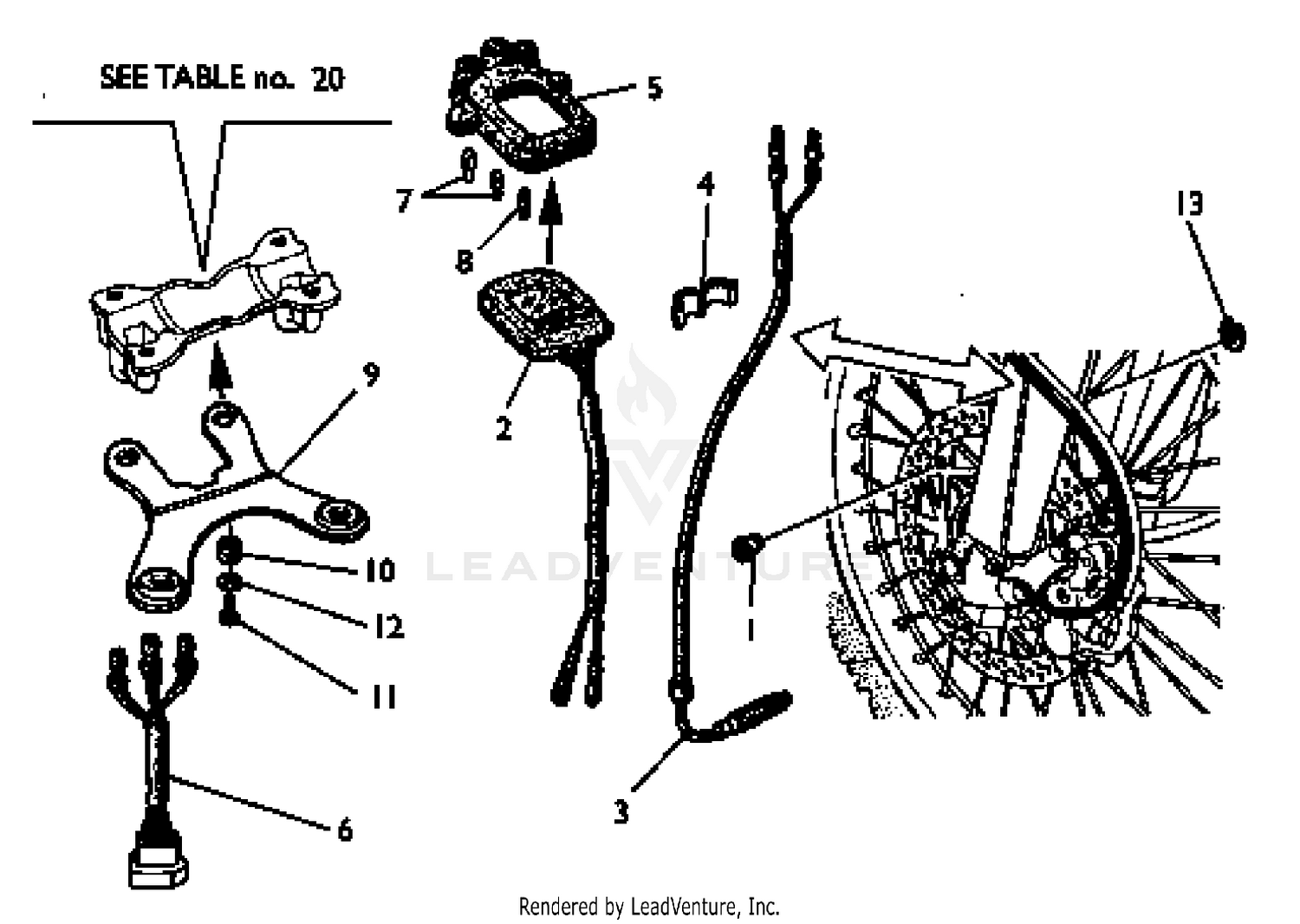 SEE TABLE no. 20

5

7

8

4

13

9

2

10

12

11

1

6

3

LEADVENTURE

Rendered by LeadVenture, Inc.