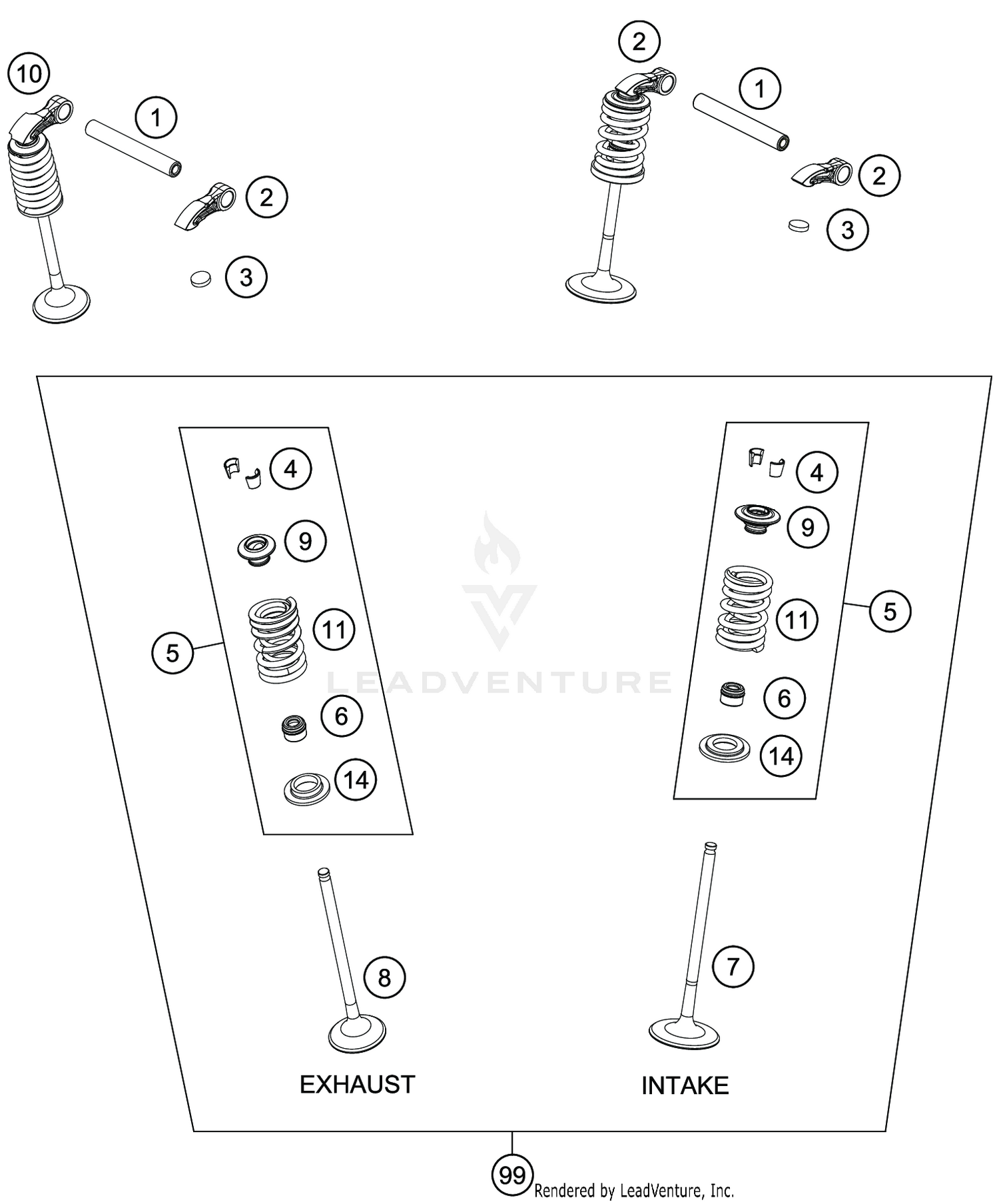 10
1
2
3
2
1
2
3
4
9
11
5
6
14
4
9
11
5
6
14
LEADVENTURE
8
7
EXHAUST
INTAKE
99
Rendered by LeadVenture, Inc.