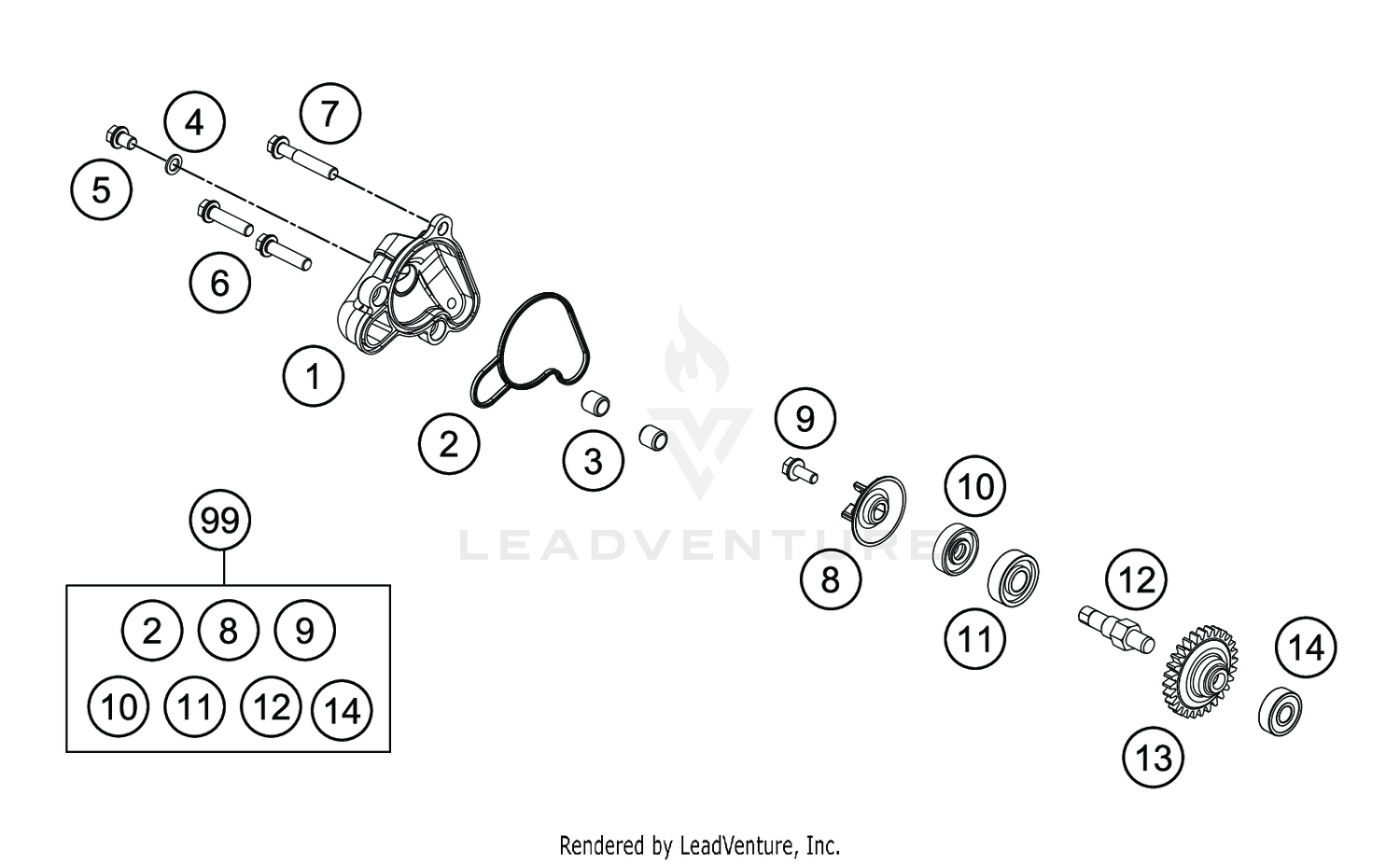 4
7
5
6
1
2
3
9
10
8
11
12
14
13
99
2
8
9
10
11
12
14
LEADVENTURE
Rendered by LeadVenture, Inc.