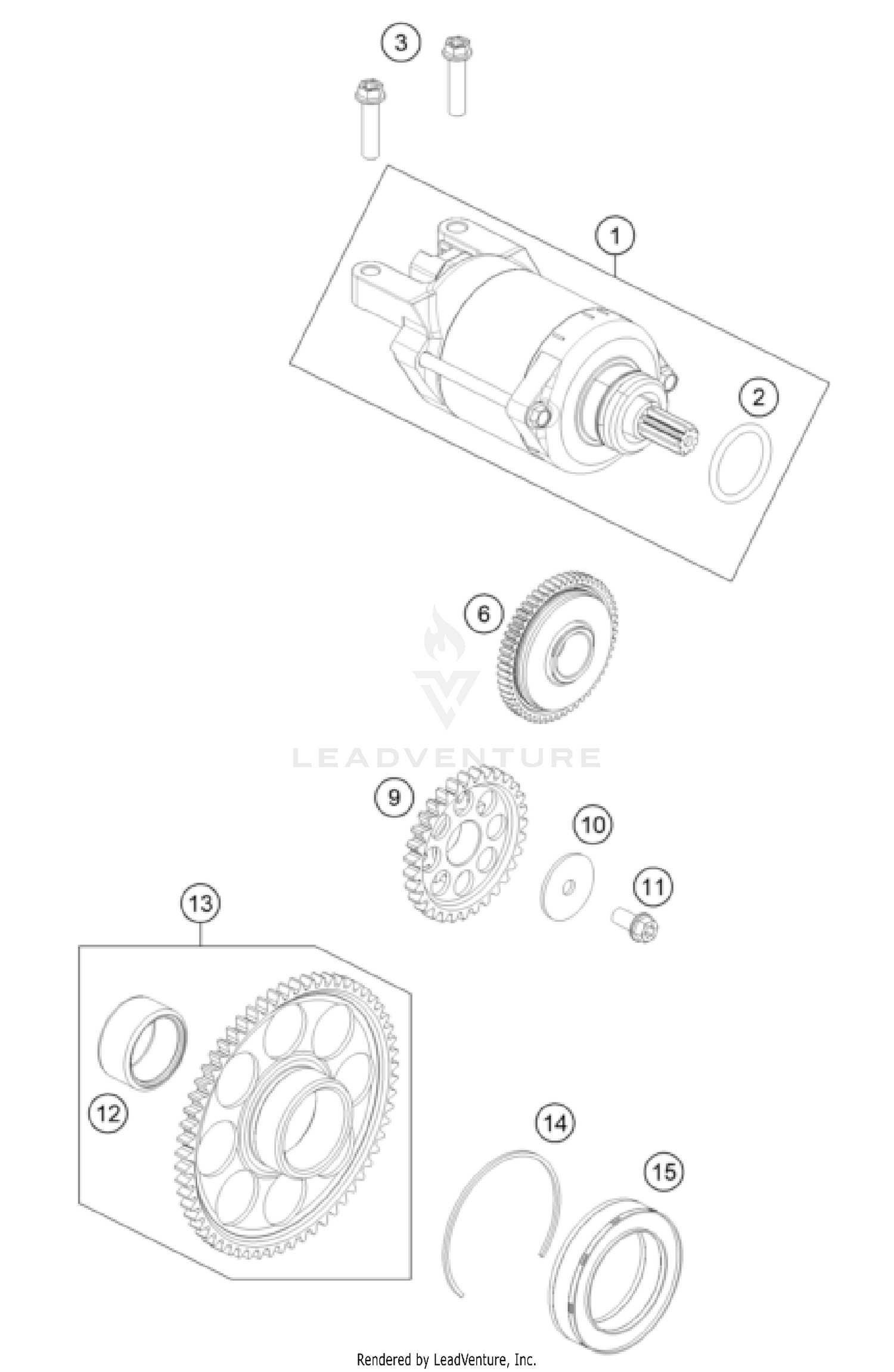 3

1

2

6

LEADVENTURE

9

10

11

13

12

14

15

Rendered by LeadVenture, Inc.