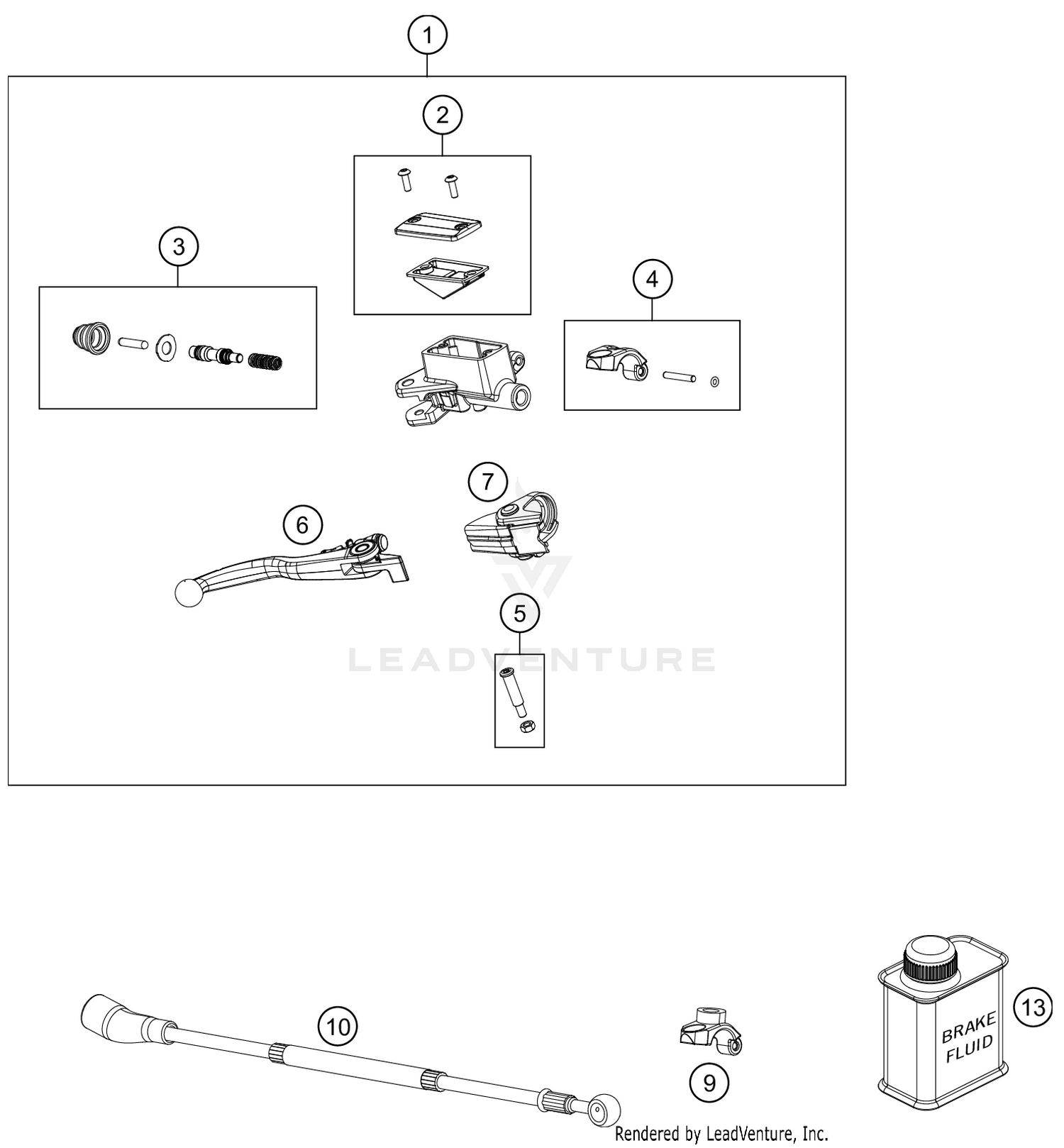 1

2

3

4

7

6

5

LEADVENTURE

10

9

BRAKE FLUID

13

Rendered by LeadVenture, Inc.