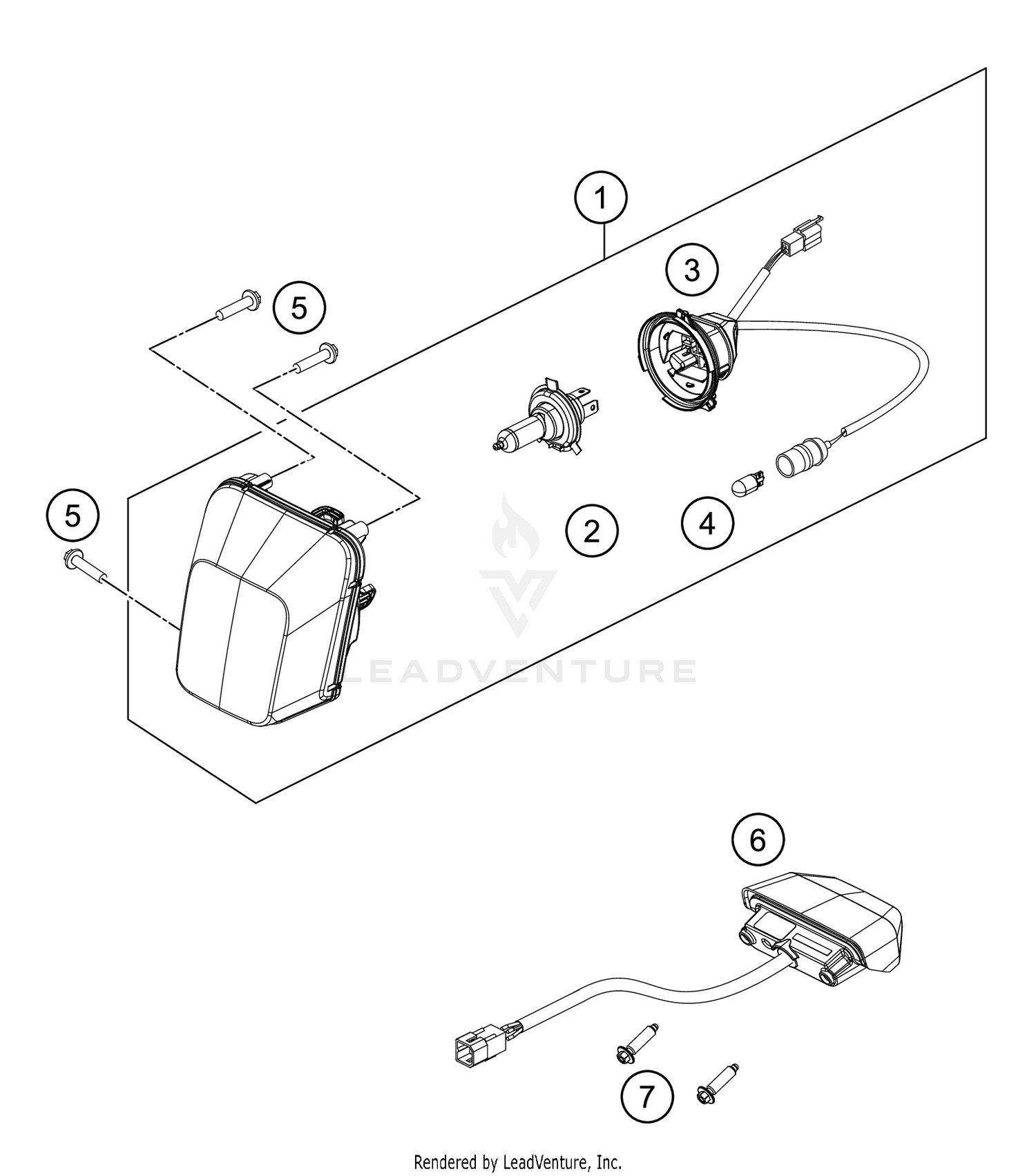 1
3
5
5
2
4
LEADVENTURE
6
7
Rendered by LeadVenture, Inc.