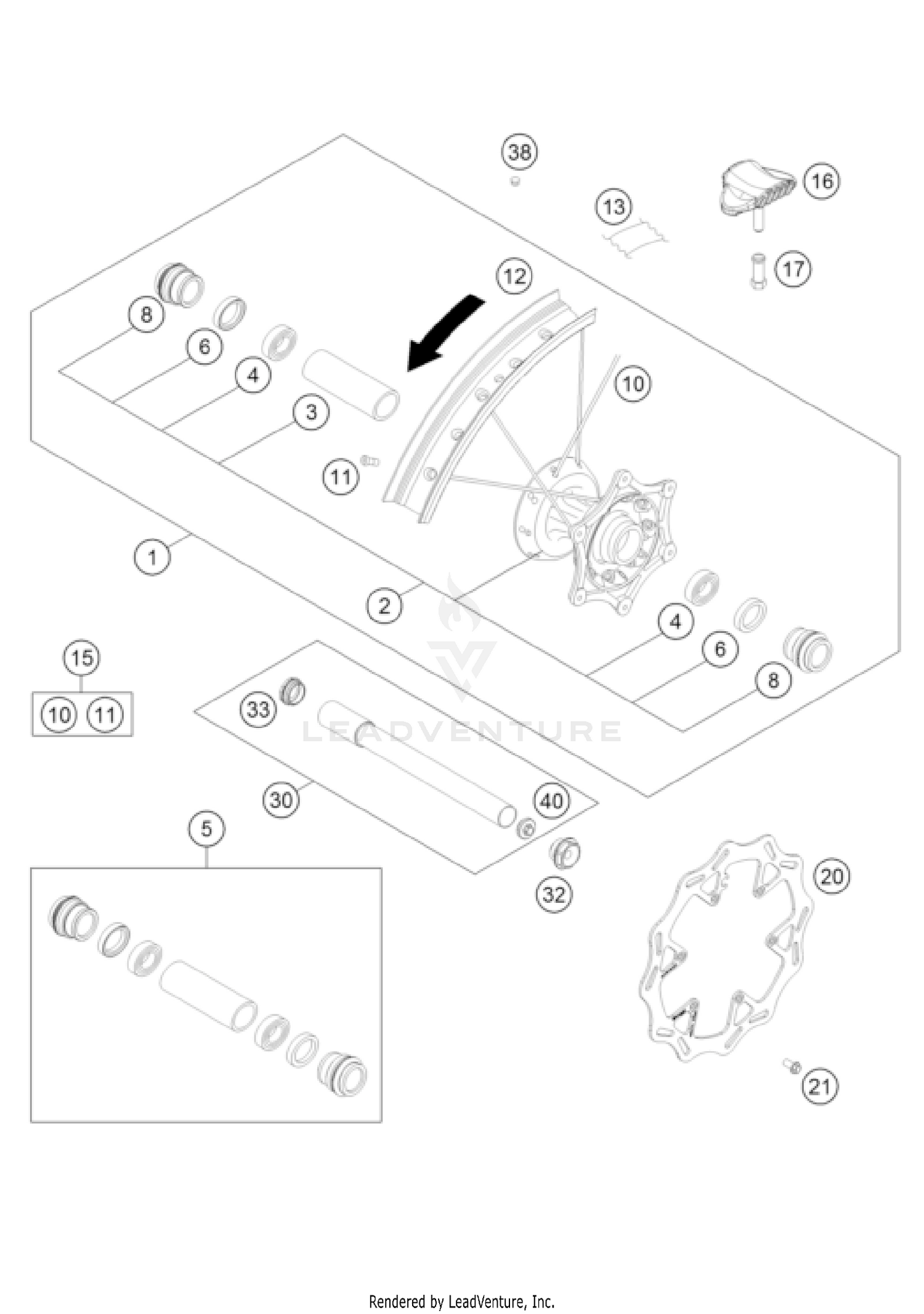 38
16
13
17
12
8
6
4
3
10
11
1
2
4
6
8
15
10 11
33
LEADVENTURE
30
40
5
32
20
21

Rendered by LeadVenture, Inc.