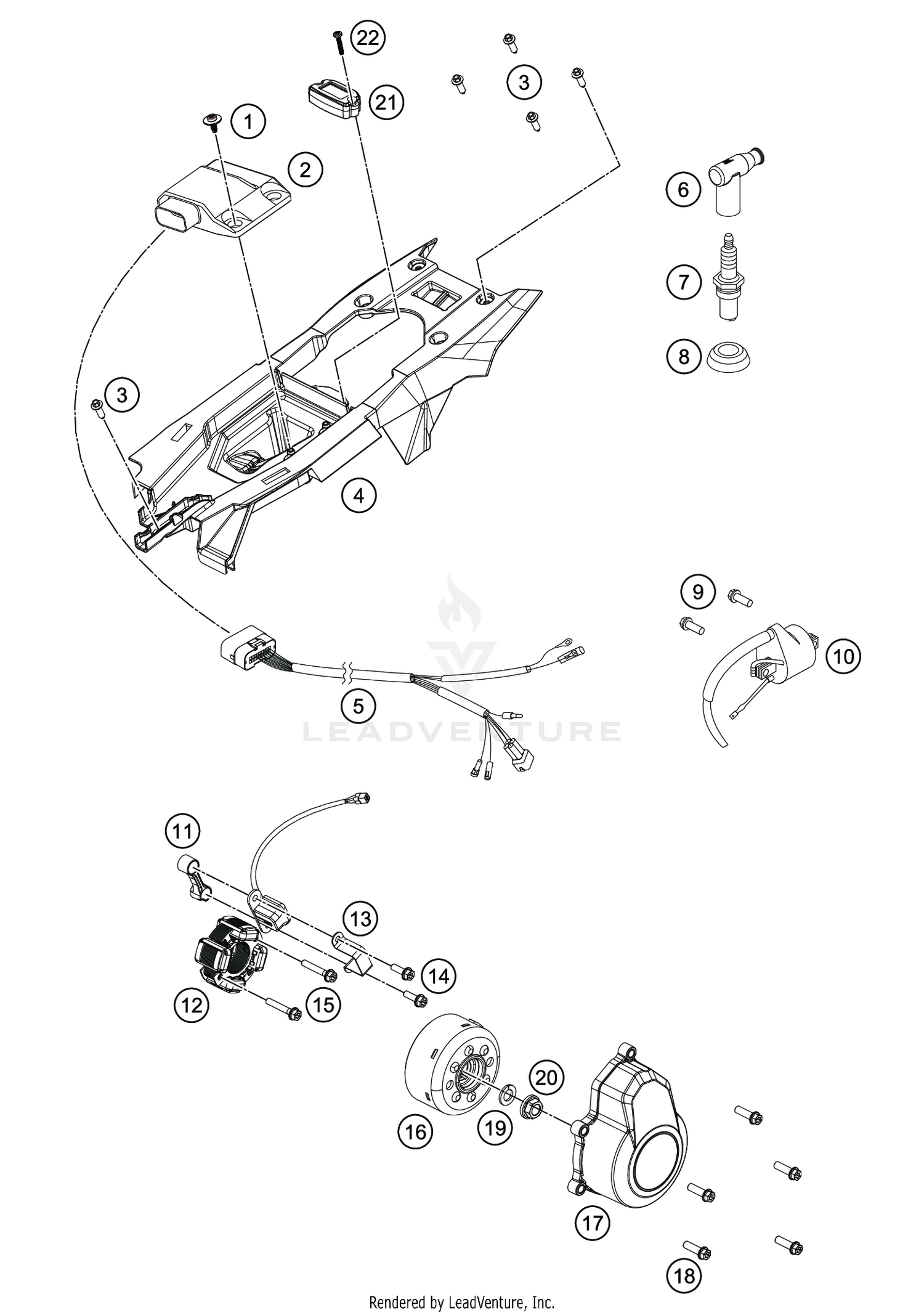 22

3

21

1

2

6

7

8

3

4

9

10

5

LEADVENTURE

11

13

14

12

15

20

16

19

17

18

Rendered by LeadVenture, Inc.