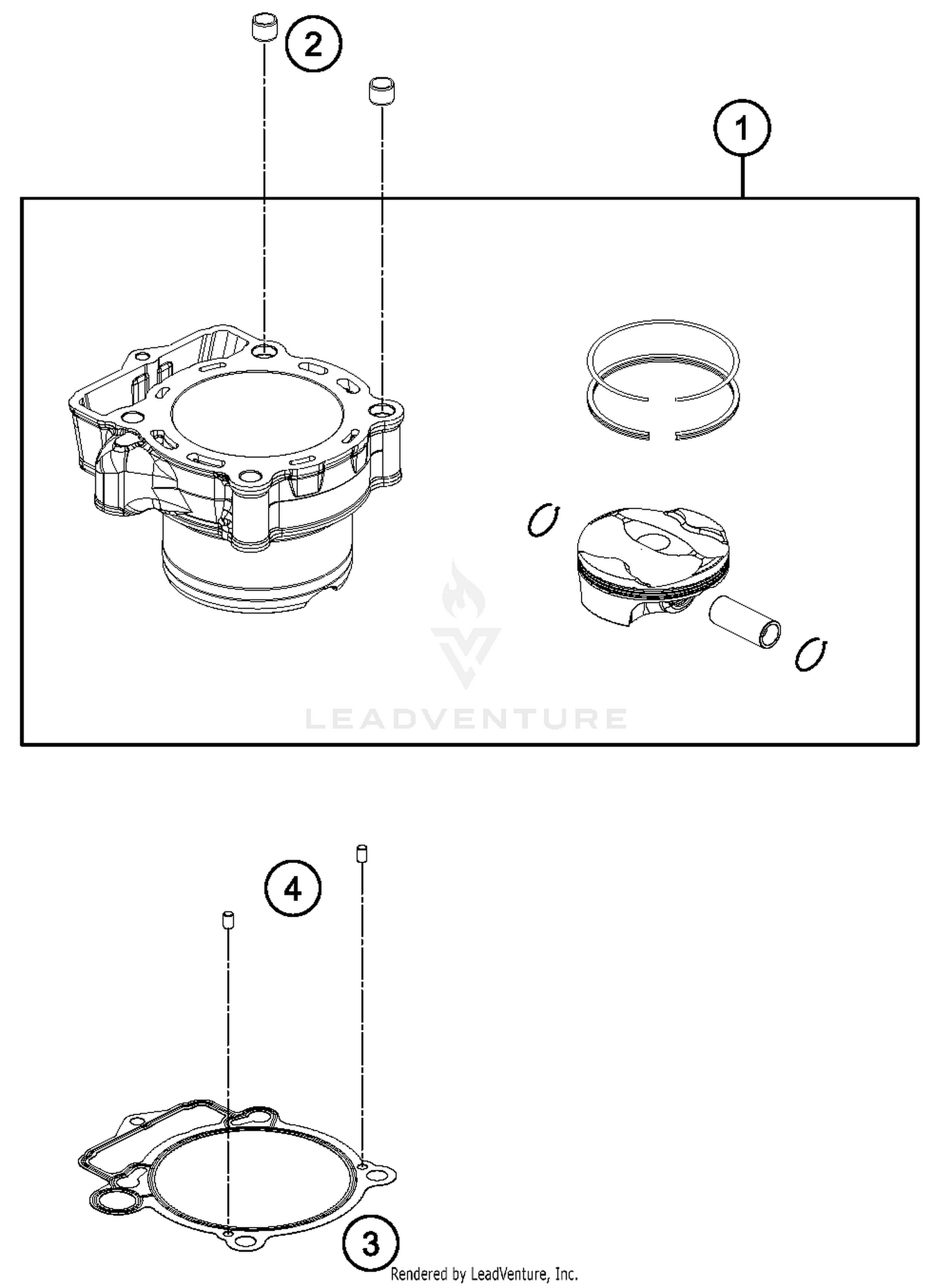 2

1

LEADVENTURE

4

3

Rendered by LeadVenture, Inc.