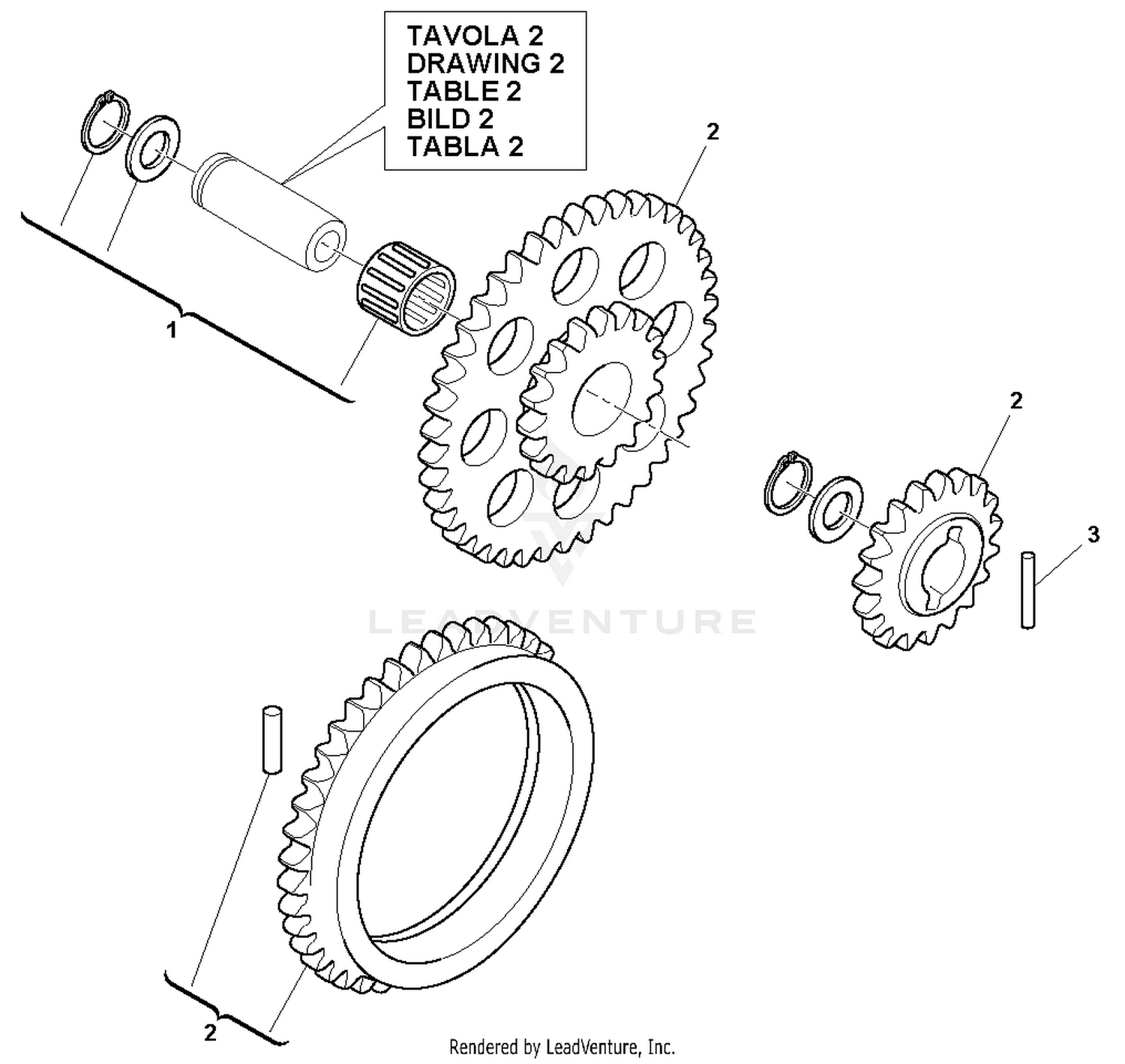 TAVOLA 2
DRAWING 2
TABLE 2
BILD 2
TABLA 2

2

1

2

3

LEADVENTURE

2

Rendered by LeadVenture, Inc.