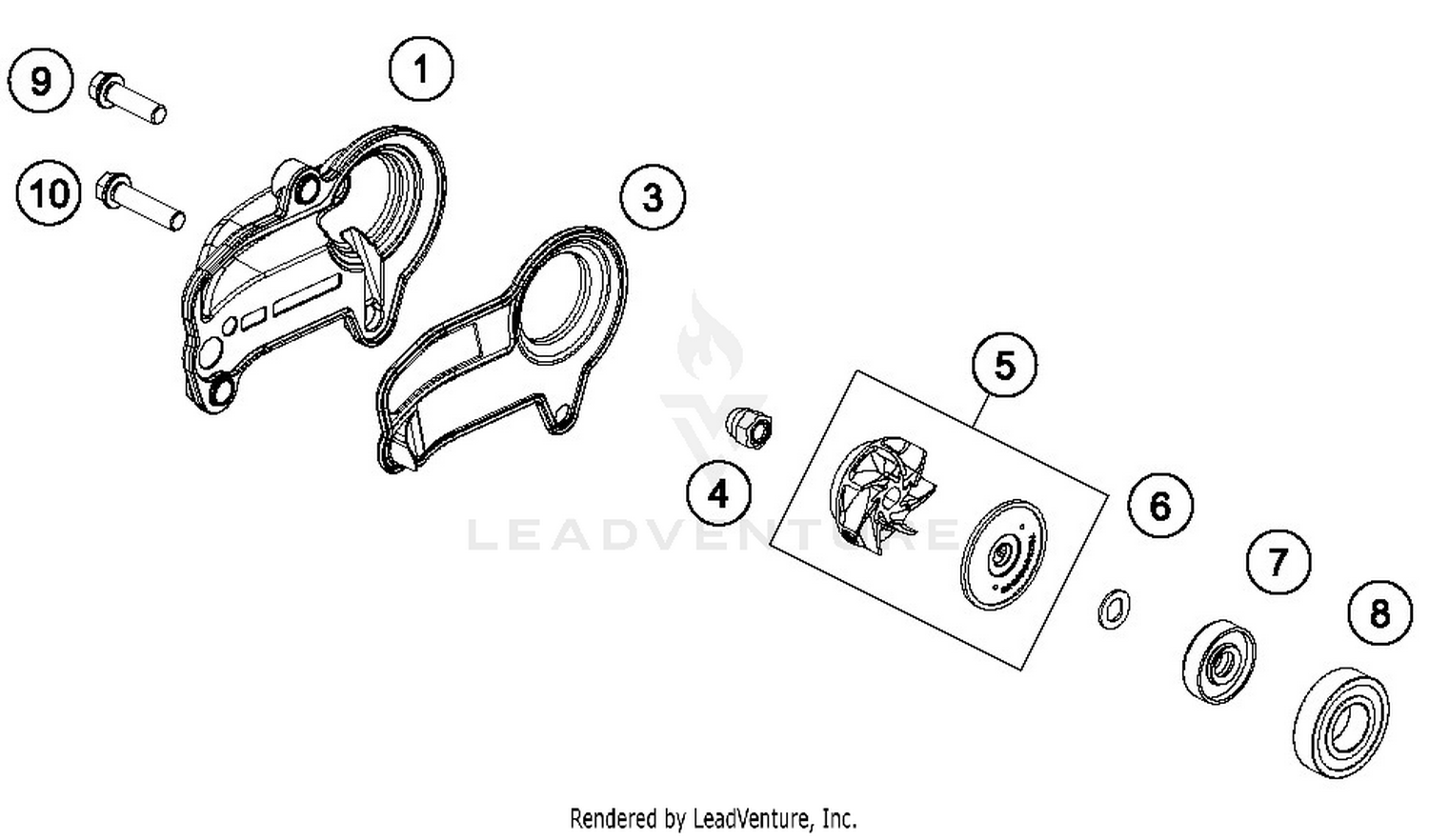 9

1

10

3

5

4

6

7

8

LEADVENTURE

Rendered by LeadVenture, Inc.