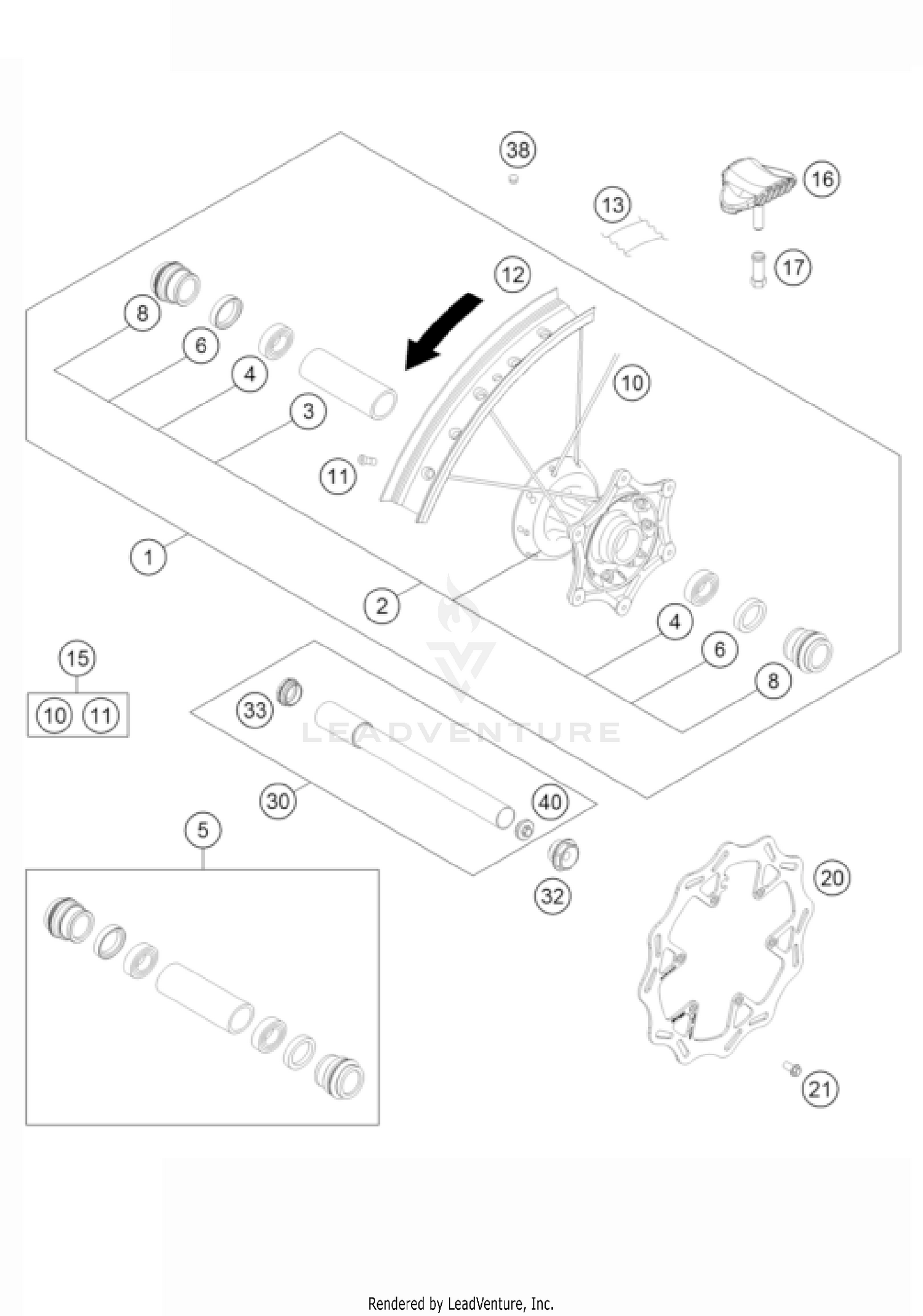 38
16
13
17
12
8
6
4
3
10
11
1
2
4
6
8
15
10
11
33
LEADVENTURE
30
40
5
32
20
21
Rendered by LeadVenture, Inc.