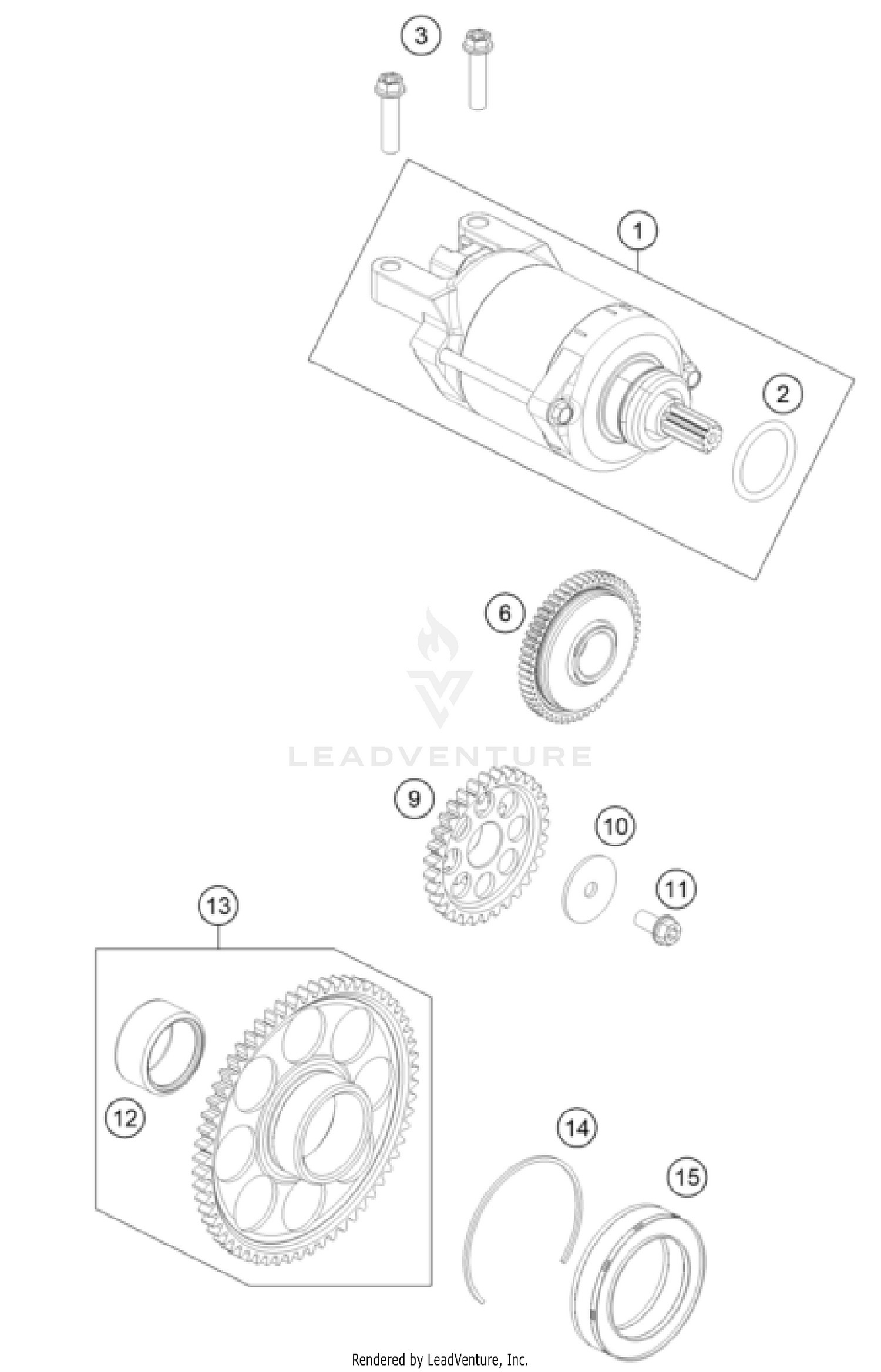 3

1

2

6

LEADVENTURE

9

10

11

13

12

14

15

Rendered by LeadVenture, Inc.