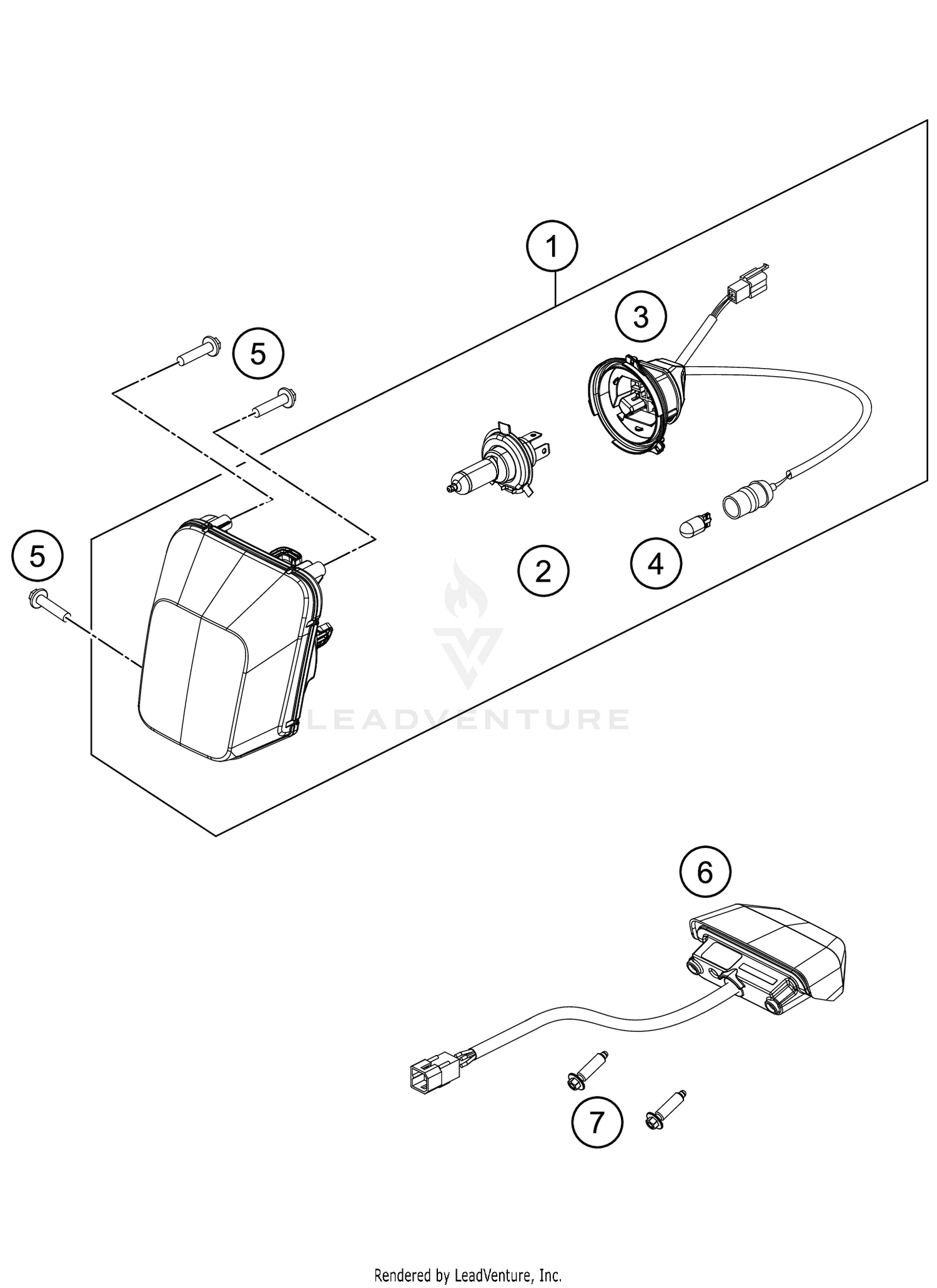 1
3
5
5
2
4
LEADVENTURE
6
7
Rendered by LeadVenture, Inc.