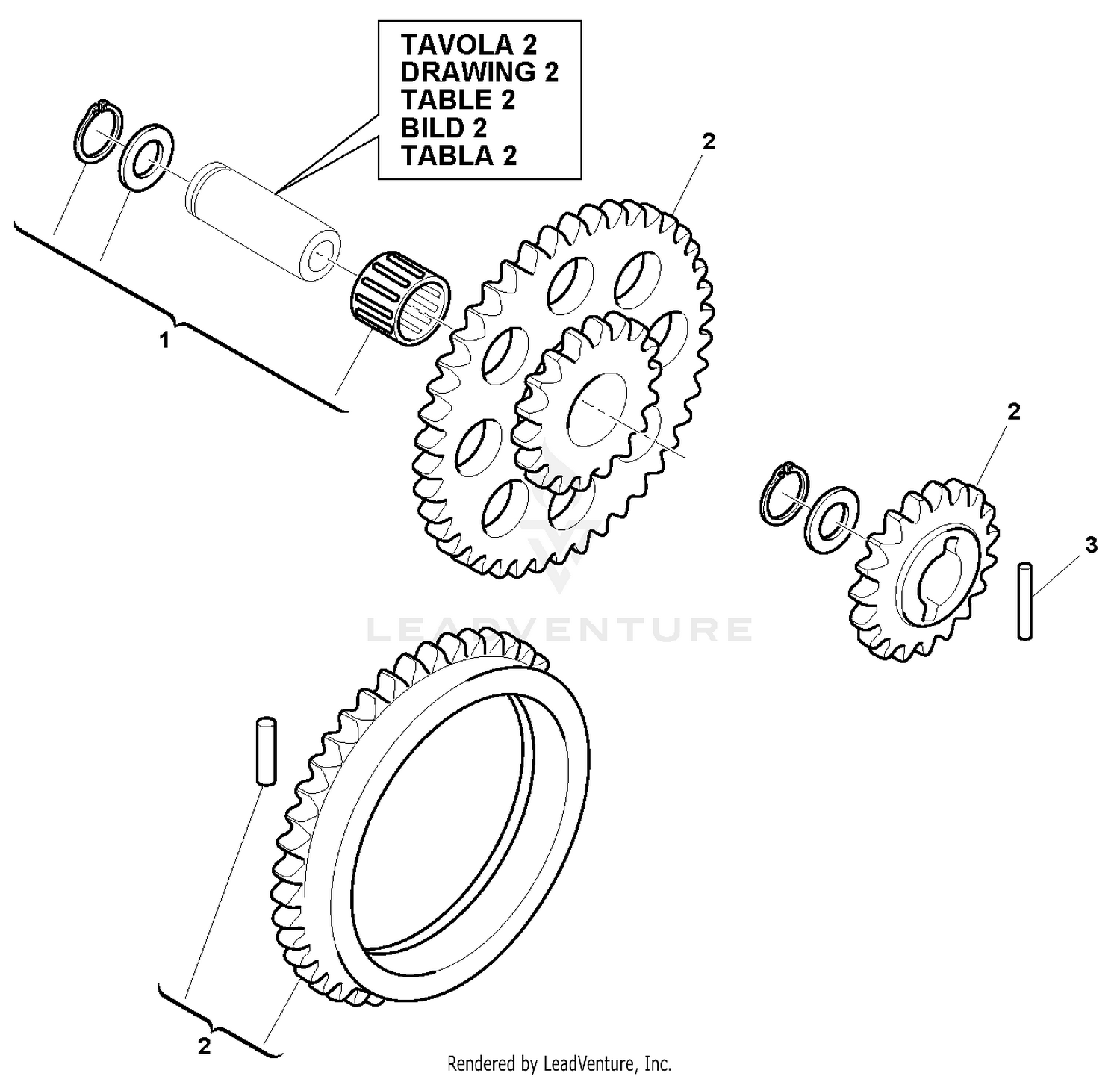 TAVOLA 2
DRAWING 2
TABLE 2
BILD 2
TABLA 2

2

1

2

3

LEADVENTURE

2

Rendered by LeadVenture, Inc.