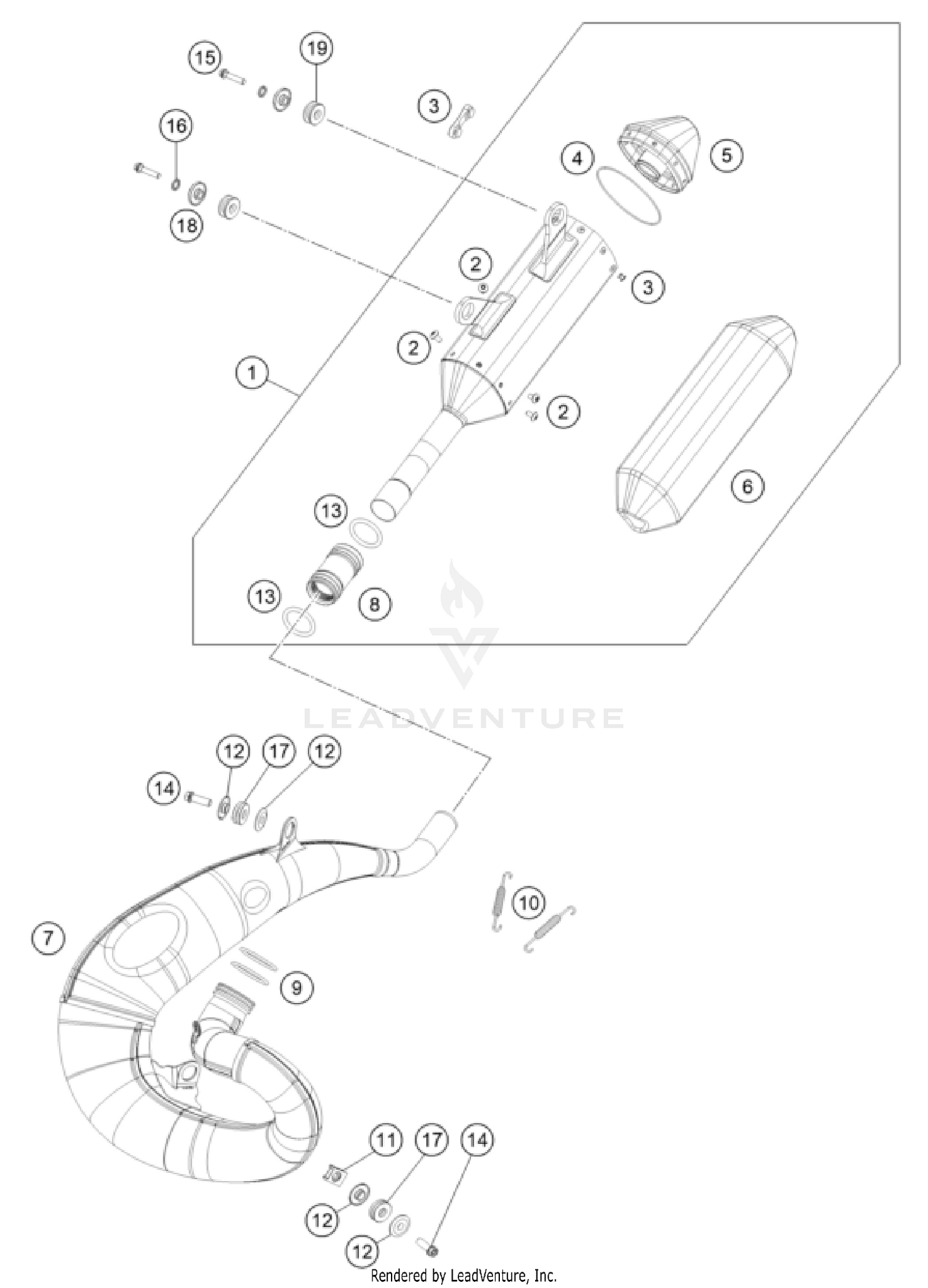 15
19
3
16
4
5
18
2
3
2
1
2
6
13
13
8
LEADVENTURE
12
17
12
14
10
7
9
11
17
14
12
12
Rendered by LeadVenture, Inc.