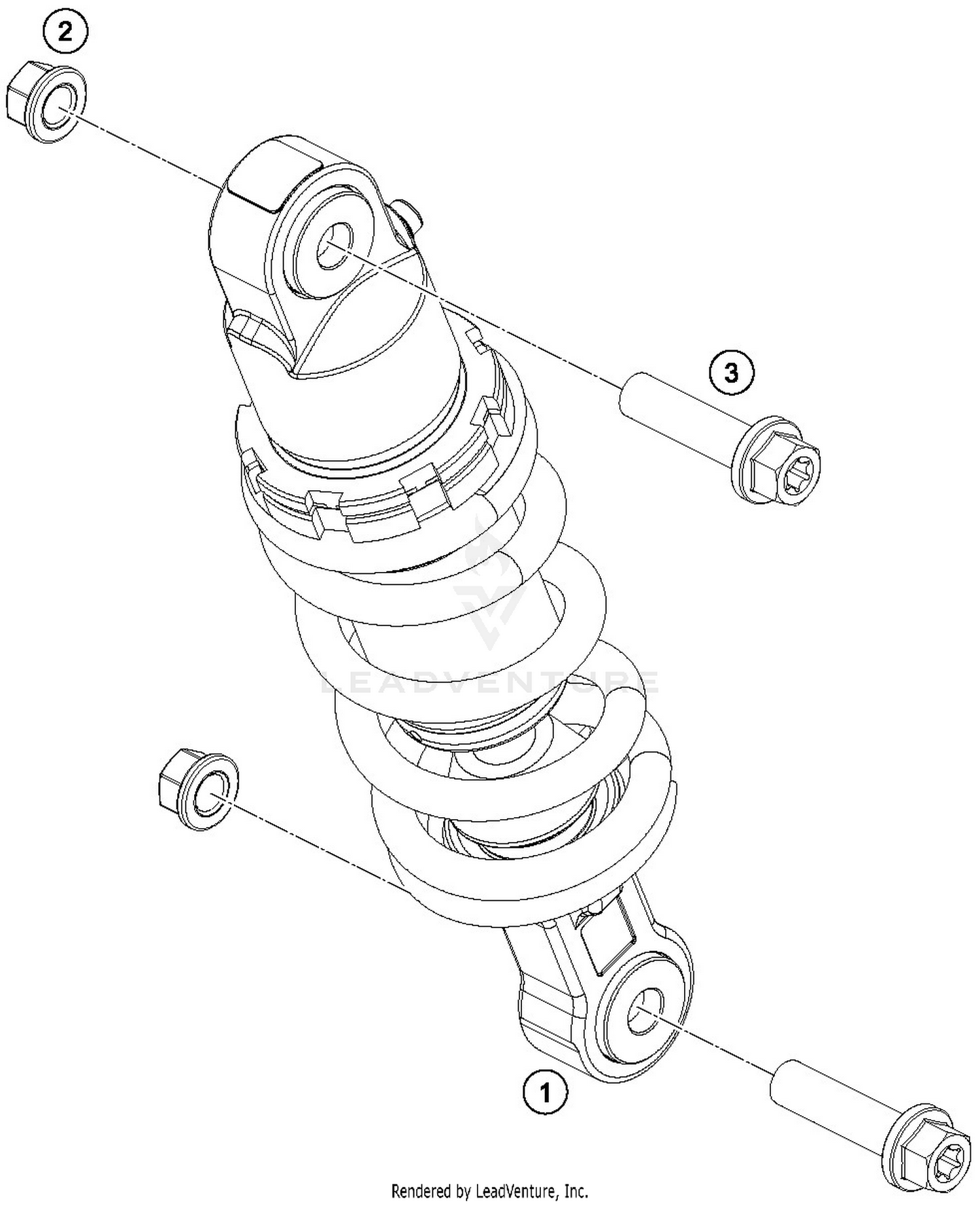 2

3

LEADVENTURE

1

Rendered by LeadVenture, Inc.