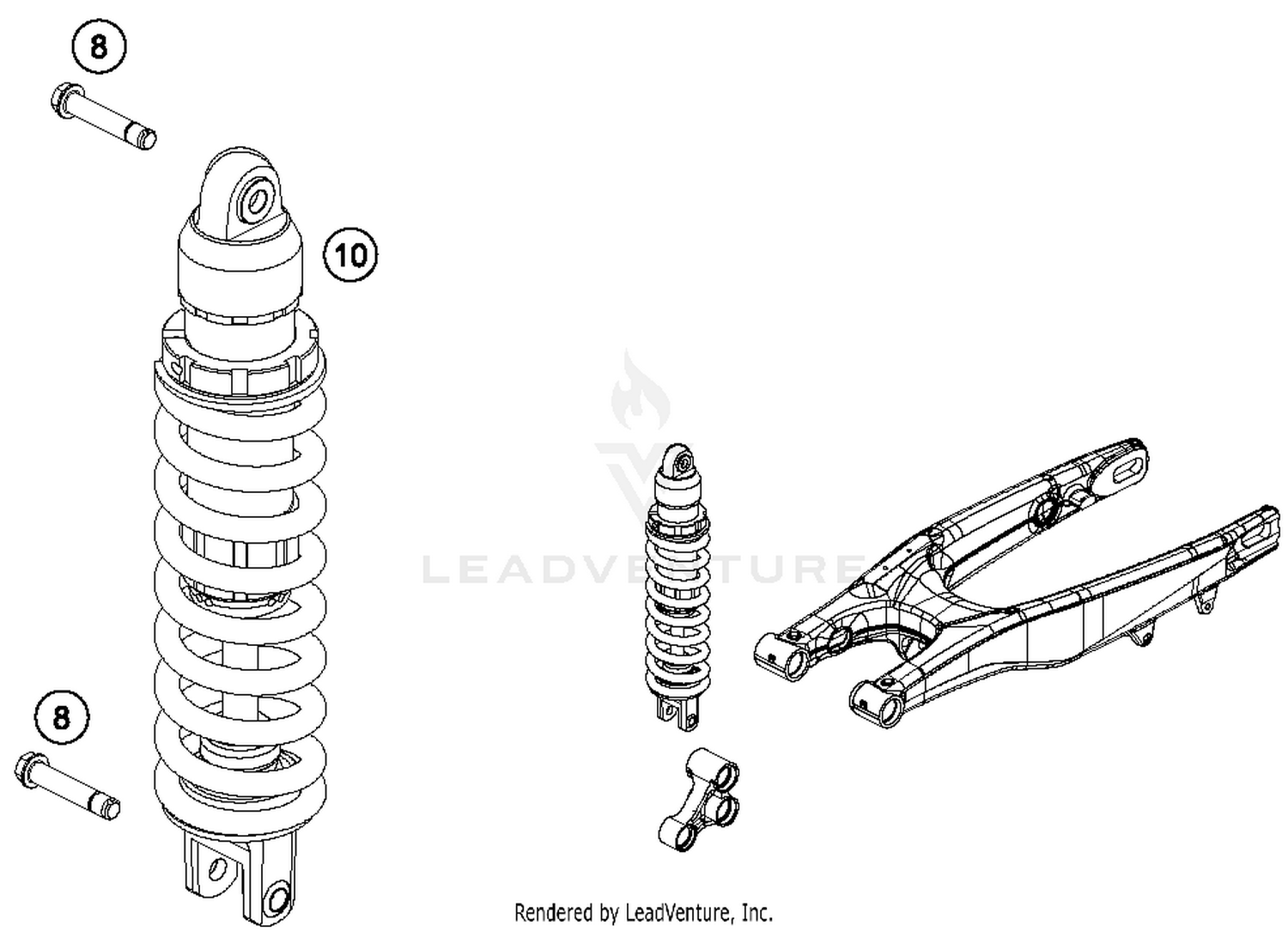 8

10

LEADVENTURE

8

Rendered by LeadVenture, Inc.