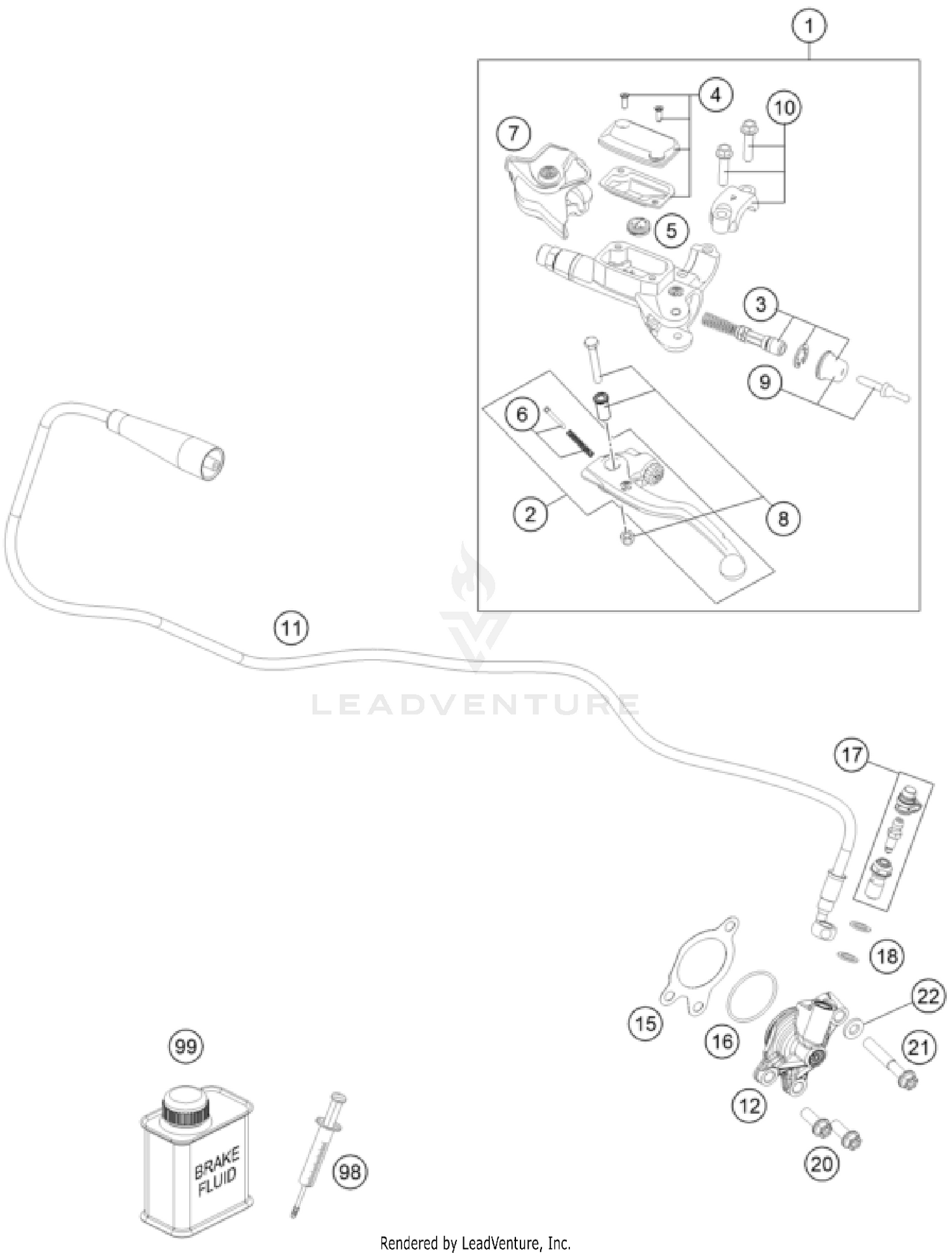 1
4
10
7
5
3
9
6
2
8
11
LEADVENTURE
17
18
22
15
16
21
12
20
99
BRAKE FLUID
98
Rendered by LeadVenture, Inc.