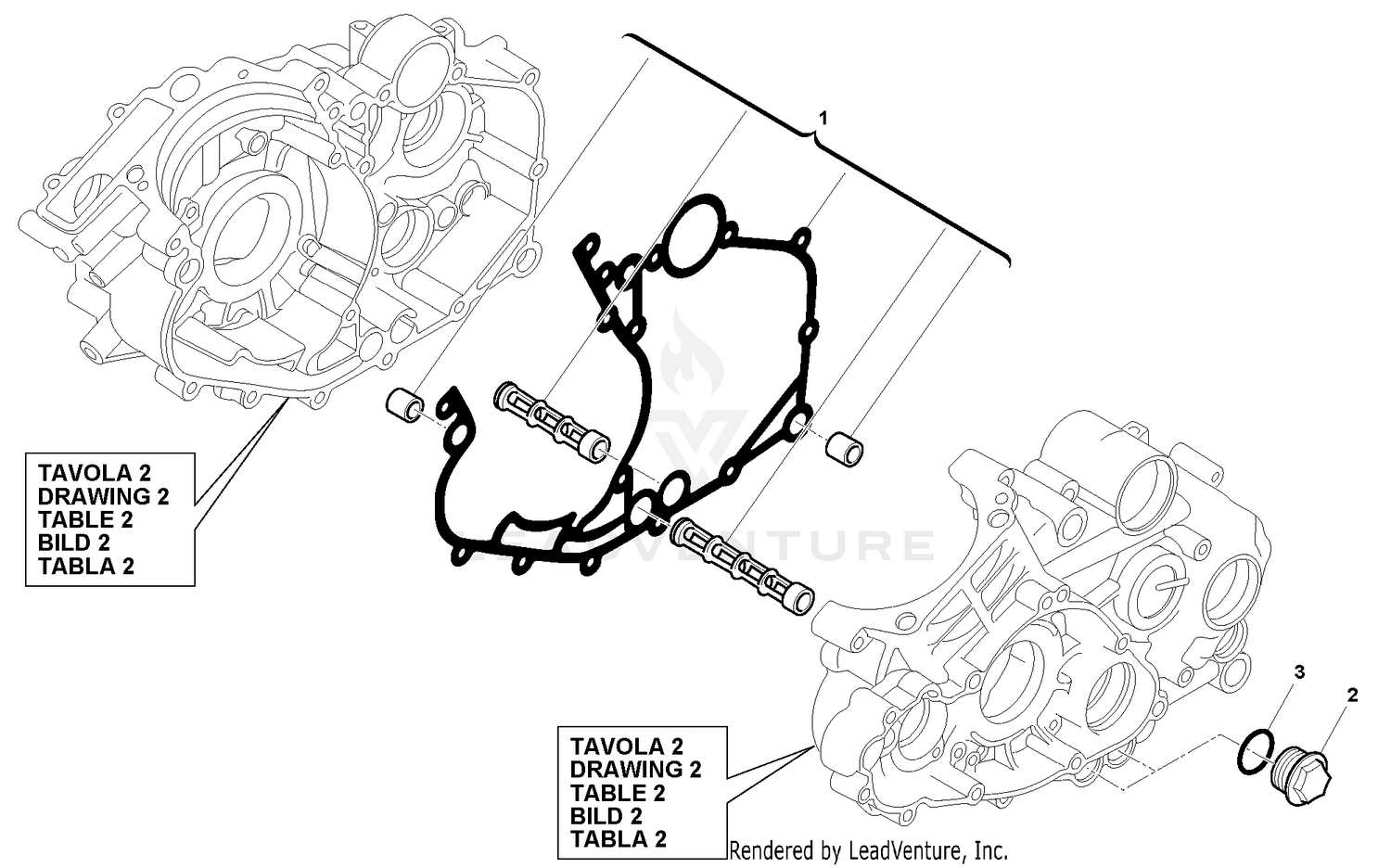 1

TAVOLA 2
DRAWING 2
TABLE 2
BILD 2
TABLA 2

LEADVENTURE

3

2

TAVOLA 2
DRAWING 2
TABLE 2
BILD 2
TABLA 2

Rendered by LeadVenture, Inc.