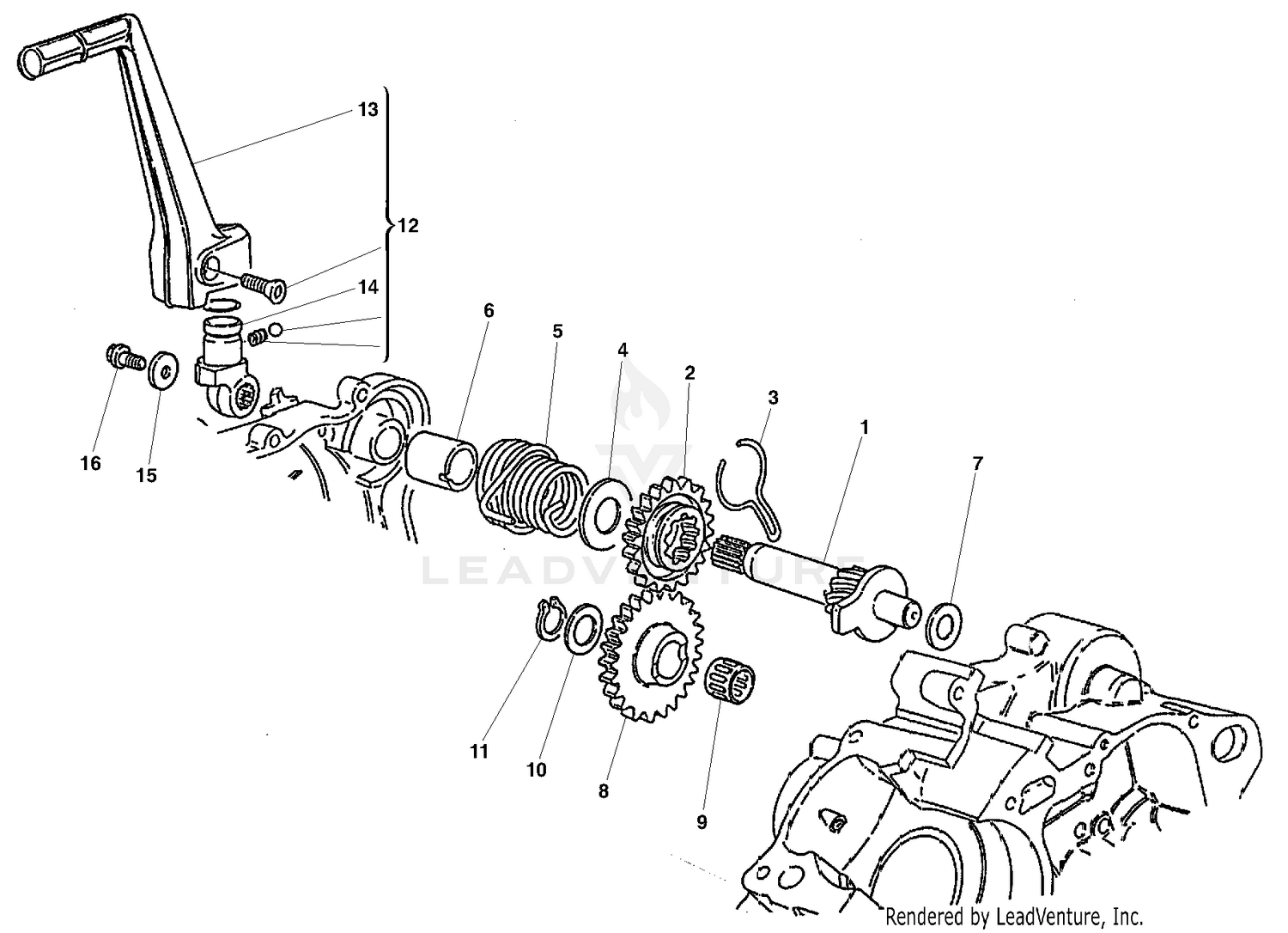 13
12
14
6
5
4
2
3
1
7
16
15
LEADVENTURE
11
10
8
9
Rendered by LeadVenture, Inc.