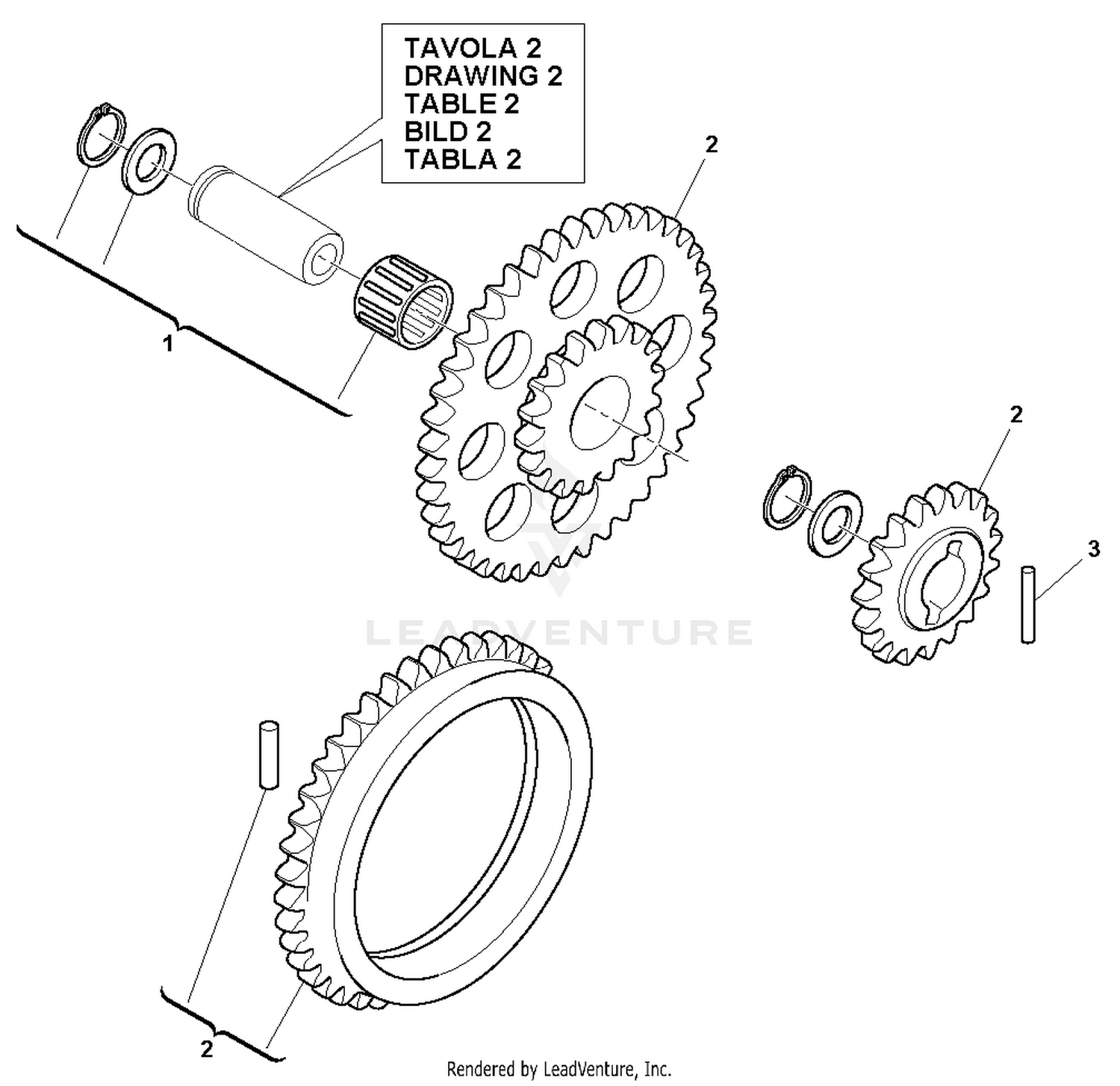 TAVOLA 2
DRAWING 2
TABLE 2
BILD 2
TABLA 2

2

1

2

3

LEADVENTURE

2

Rendered by LeadVenture, Inc.