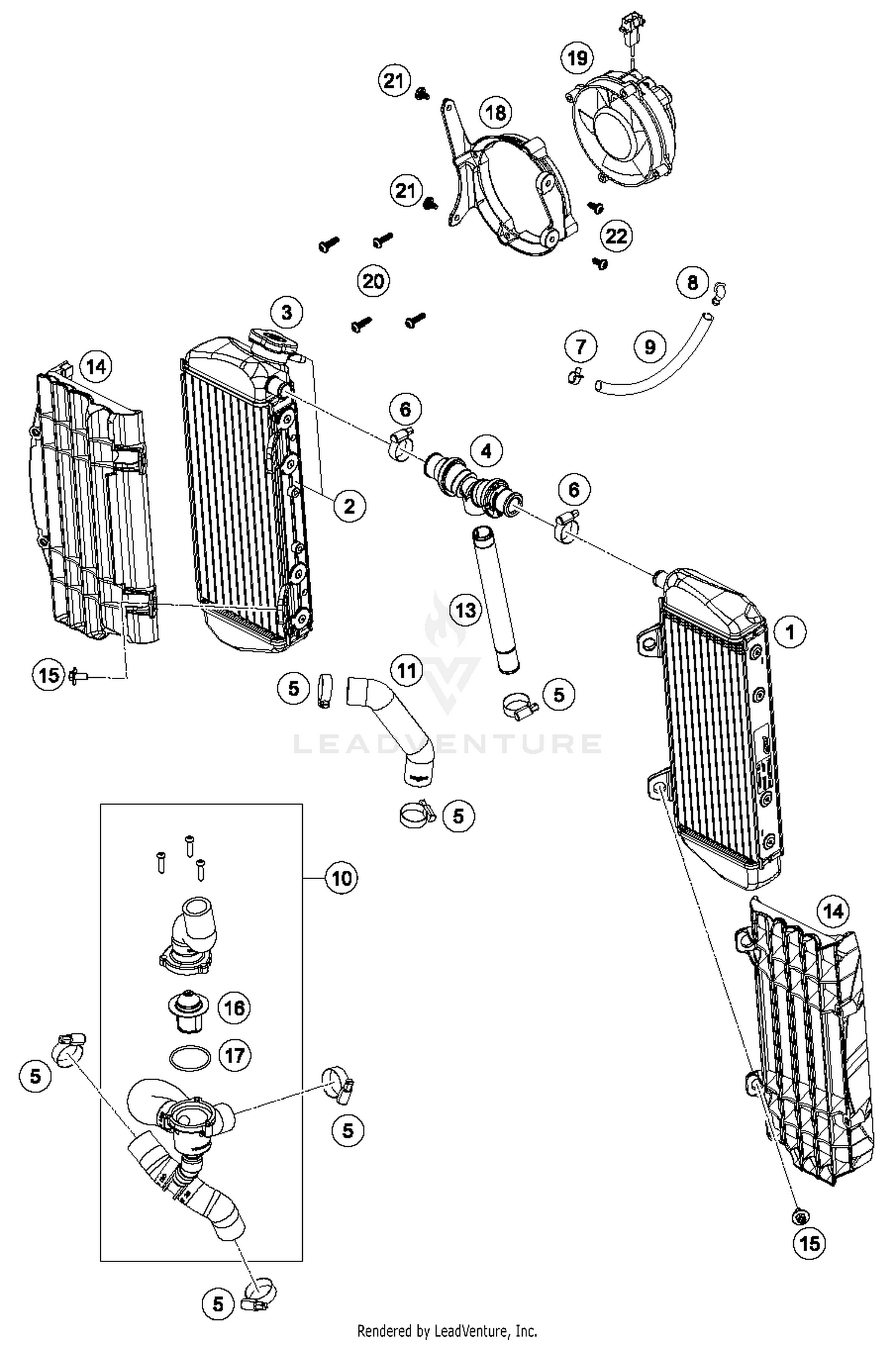 19
21
18
21
22
20
8
3
7
9
14
6
4
2
6
13
1
15
5
11
5
LEADVENTURE
5
10
14
16
17
5
5
15
5
Rendered by LeadVenture, Inc.