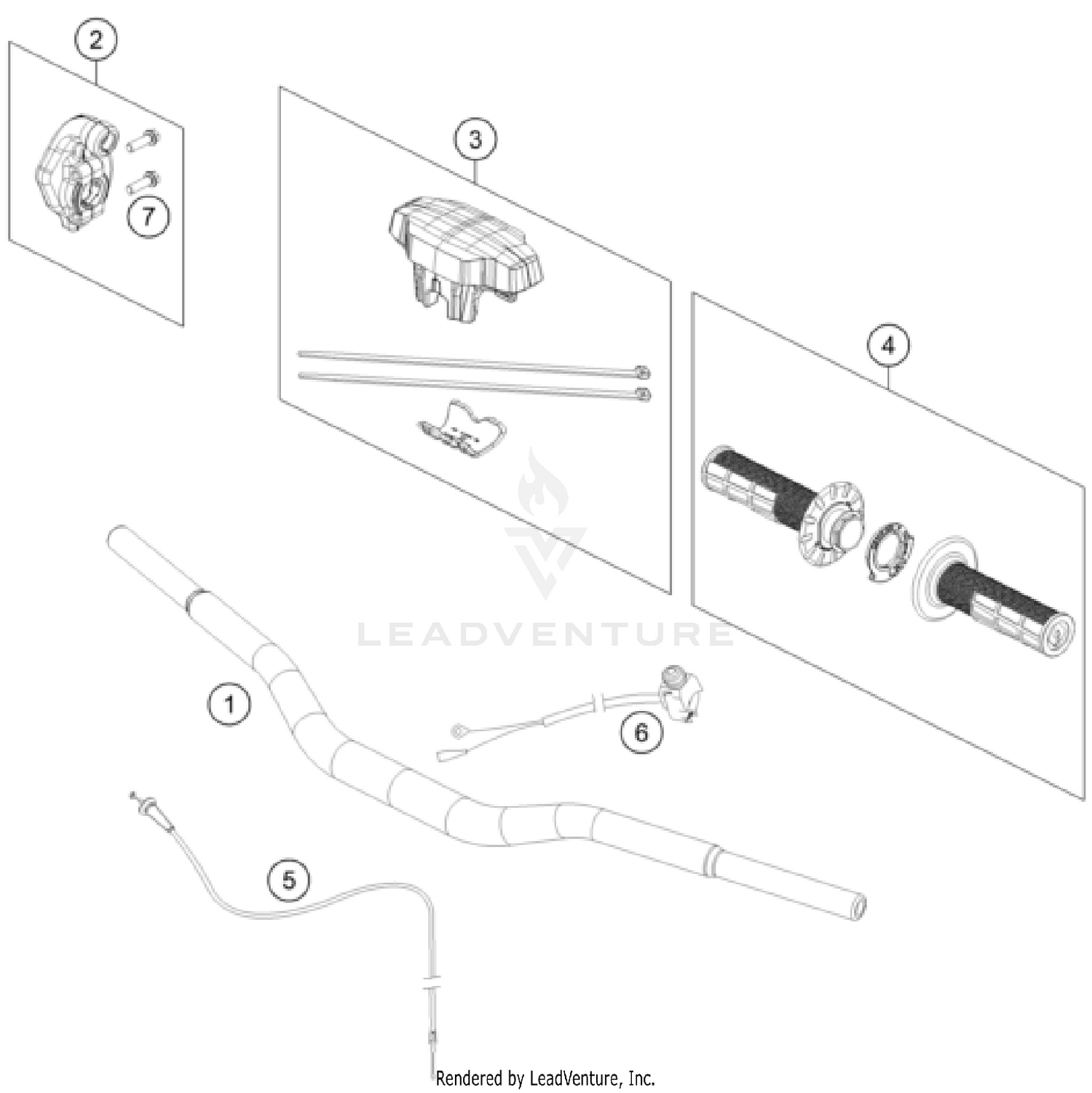 2

7

3

4

LEADVENTURE

1

6

5

Rendered by LeadVenture, Inc.