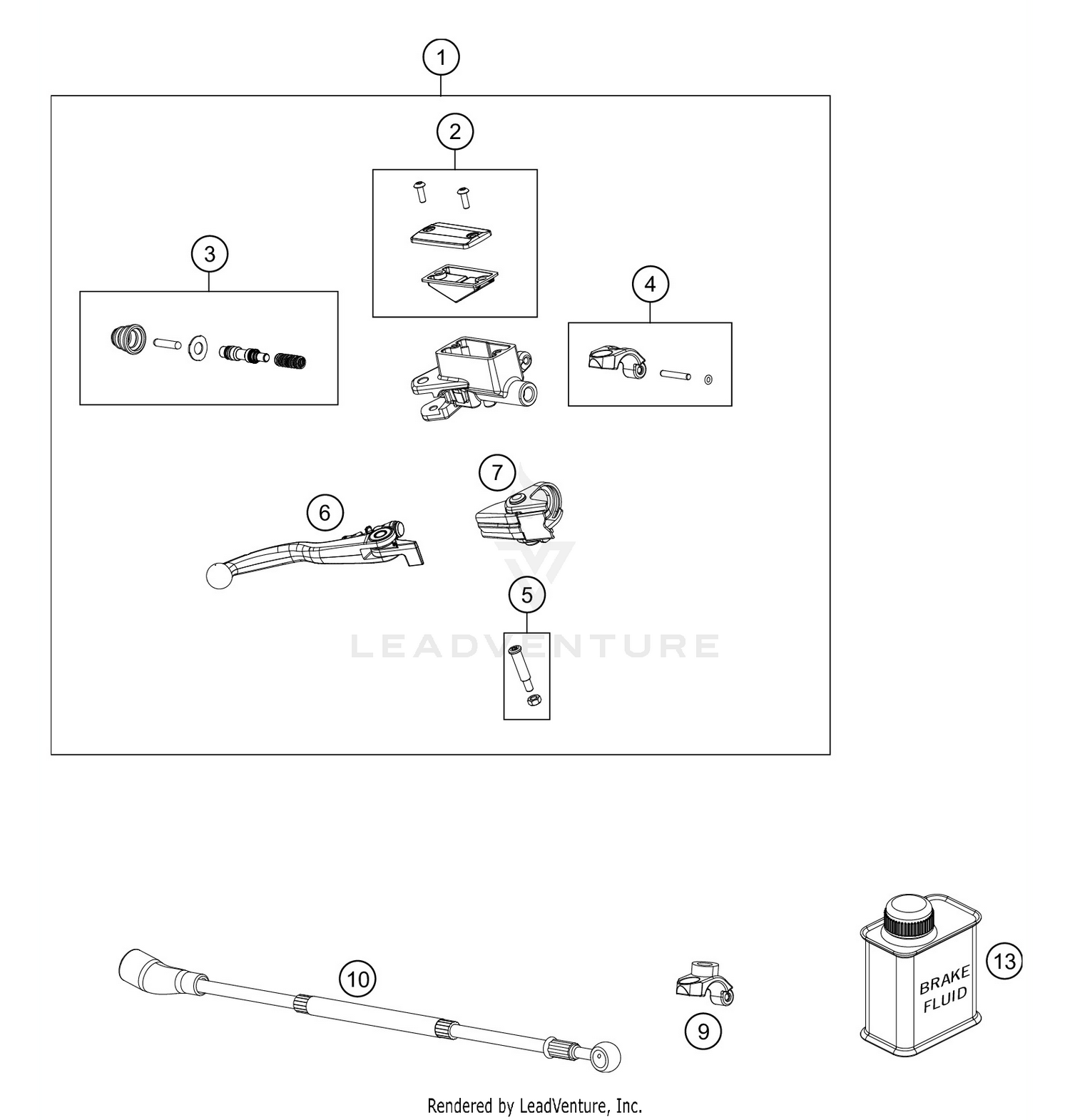 1

2

3

4

7

6

5

LEADVENTURE

10

9

BRAKE FLUID

13

Rendered by LeadVenture, Inc.