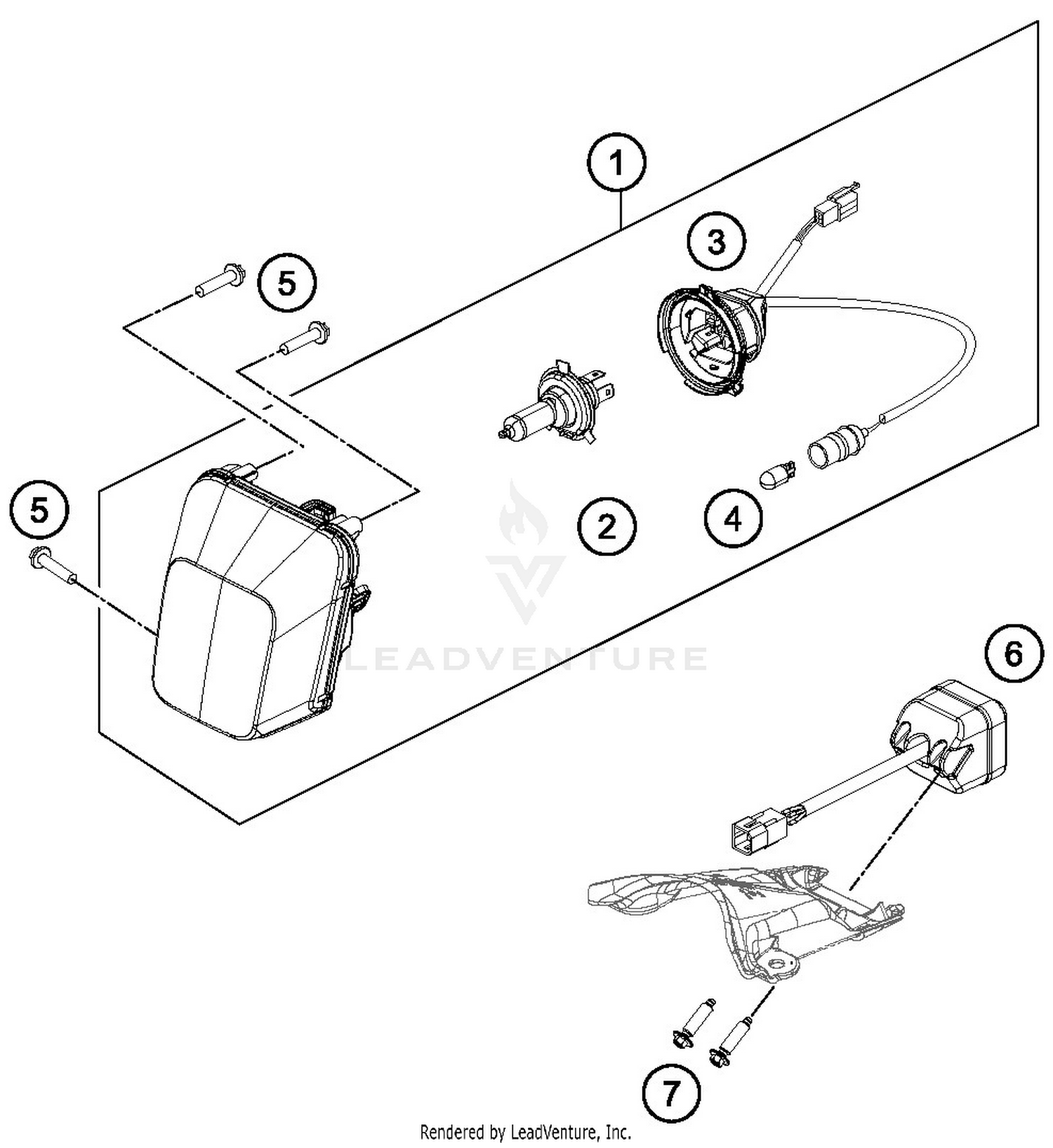 1
3
5
5
2
4
LEADVENTURE
6
7
Rendered by LeadVenture, Inc.