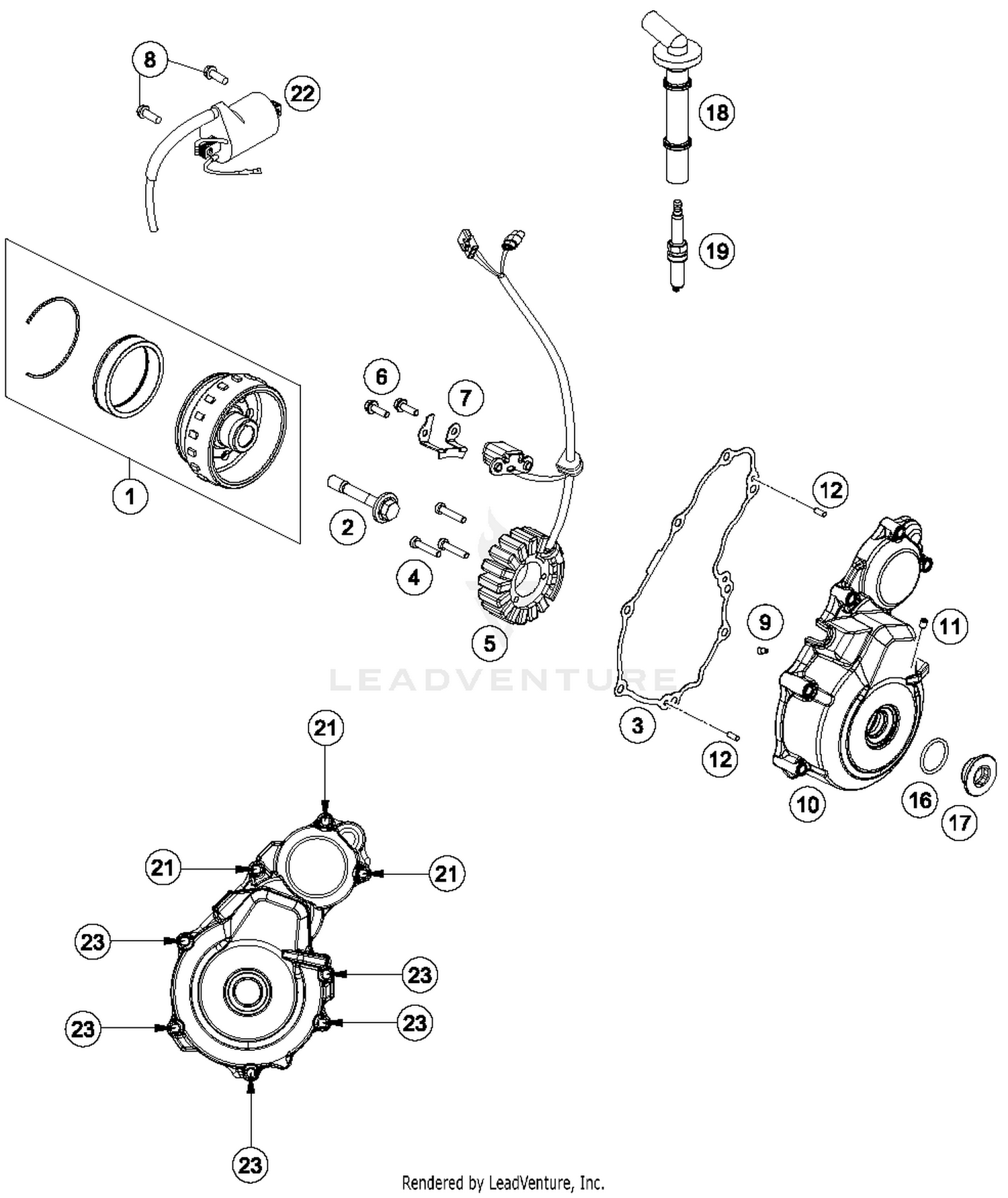 8
22
18
19
6
7
1
2
4
5
12
9
11
LEADVENTURE
3
12
10
16
17
21
21
21
23
23
23
23
23
Rendered by LeadVenture, Inc.