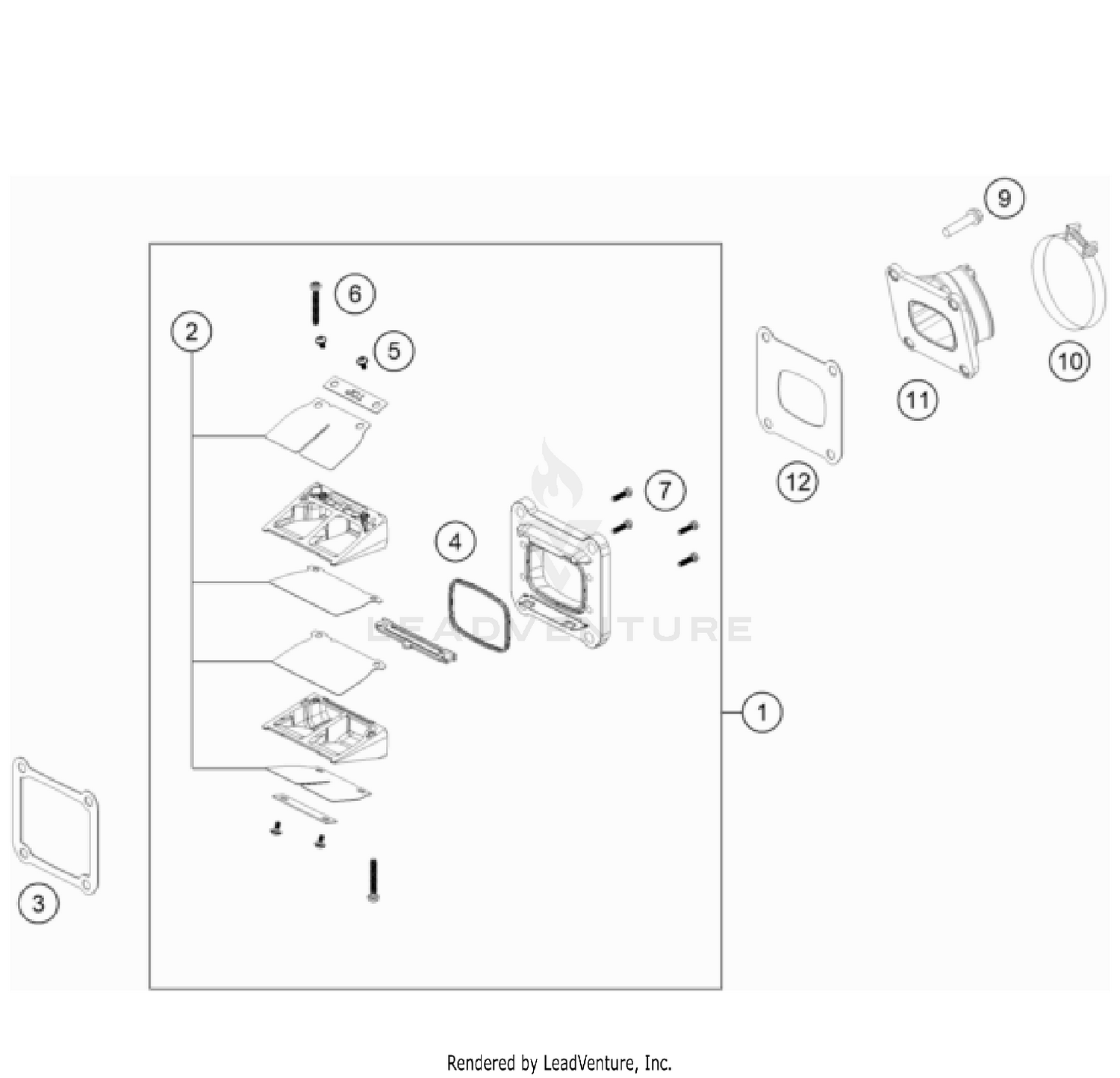 9
6
2
5
10
11
12
7
4
LEADVENTURE
1
3
Rendered by LeadVenture, Inc.