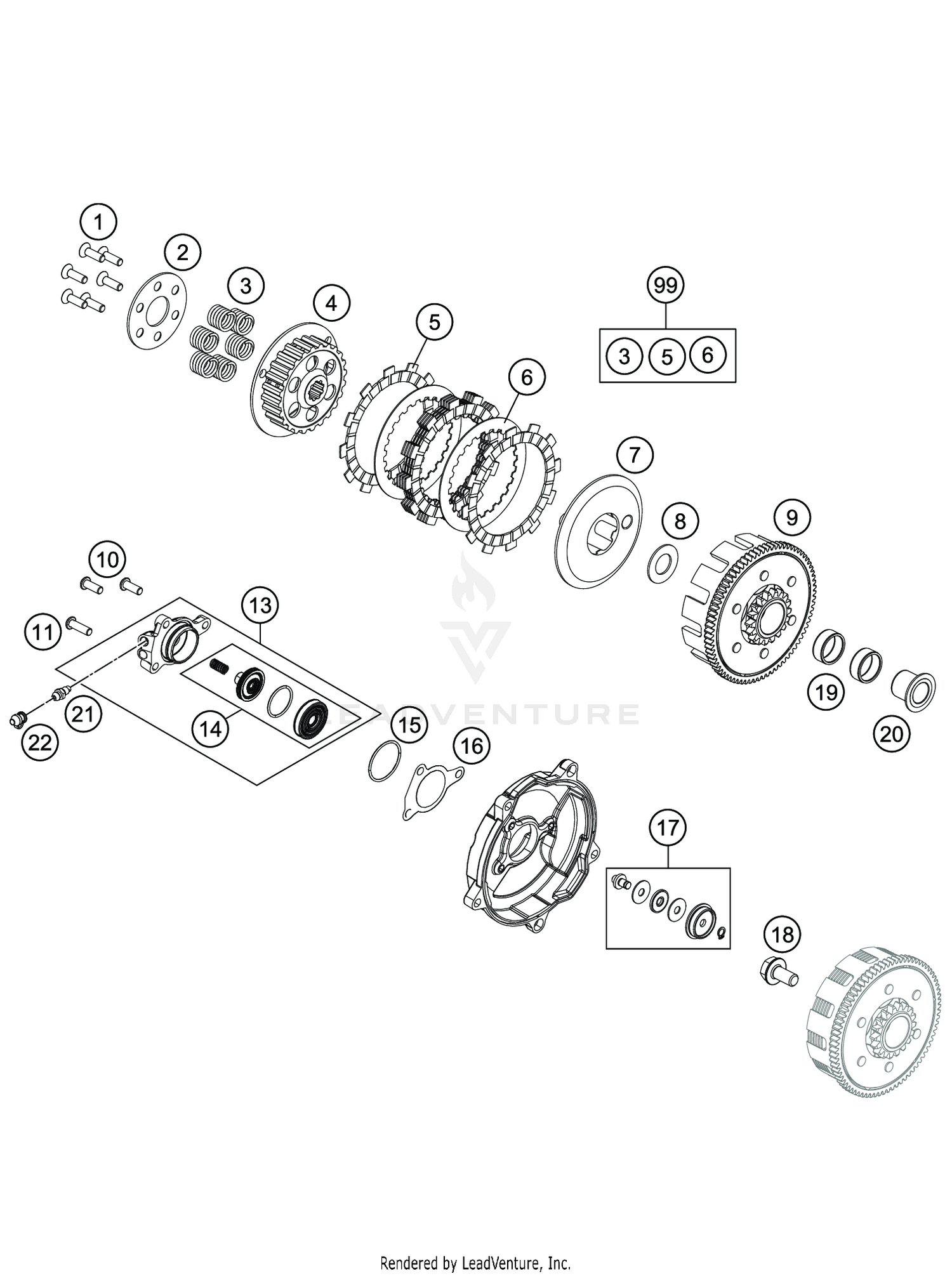 1
2
3
4
5
6
99
3 5 6
7
8
9
10
11
13
14
21
22
15
16
19
20
17
18
LEADVENTURE
Rendered by LeadVenture, Inc.