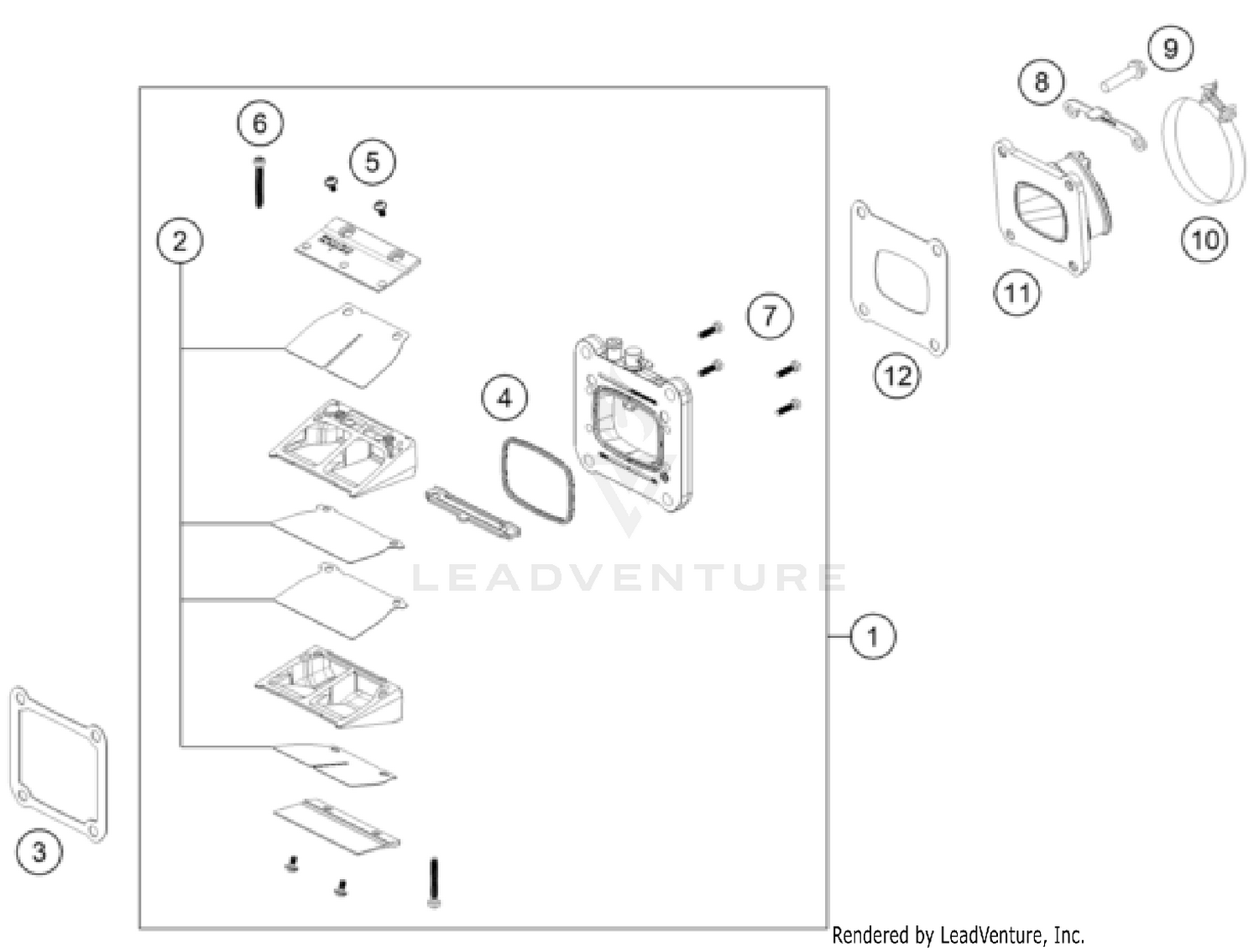 9
8
6
5
10
2
11
7
12
4
LEADVENTURE
1
3
Rendered by LeadVenture, Inc.