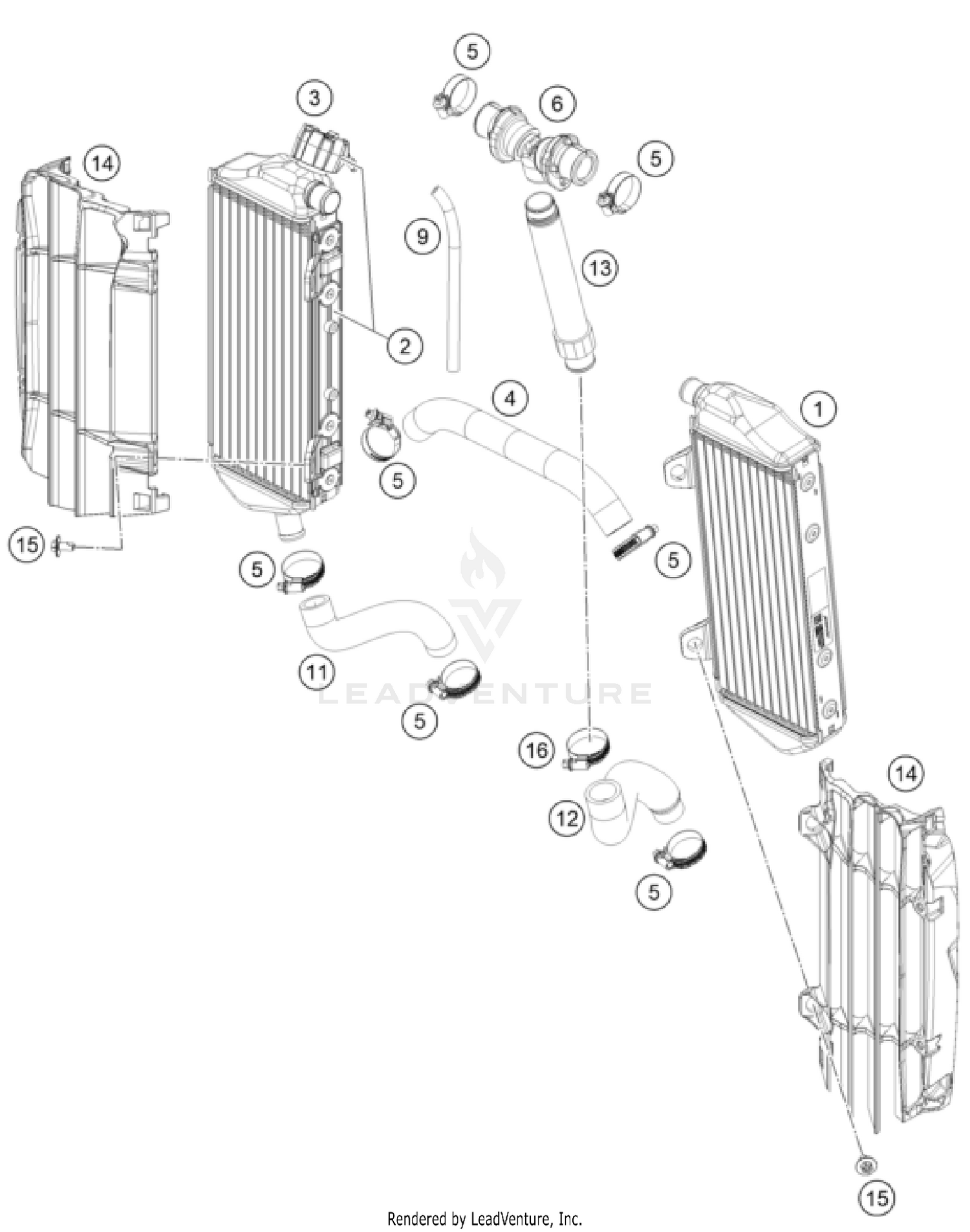 5
3
6
14
5
9
13
2
4
1
5
15
5
5
11
LEADVENTURE
5
16
14
12
5
15
Rendered by LeadVenture, Inc.