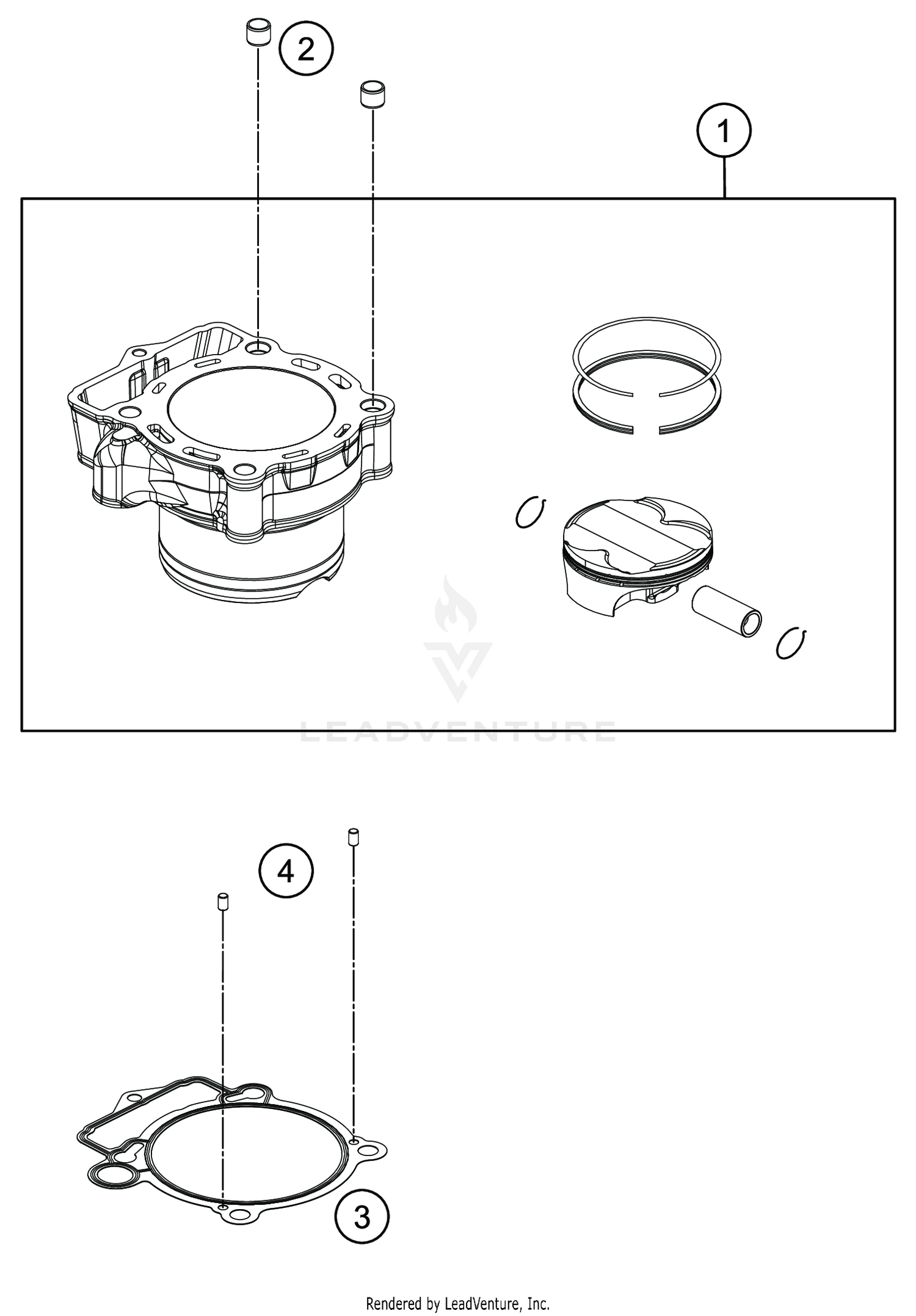 2

1

LEADVENTURE

4

3

Rendered by LeadVenture, Inc.