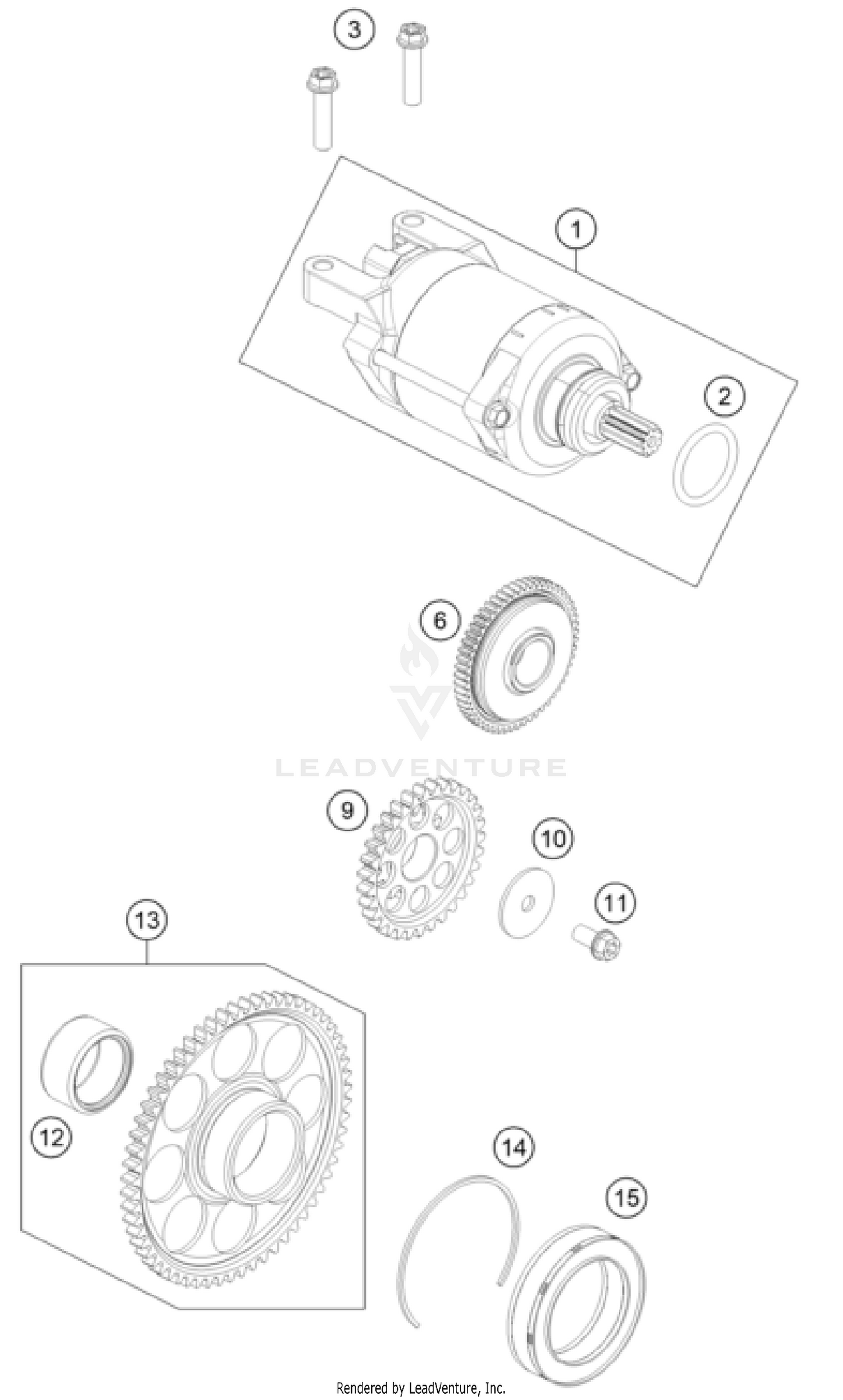 3
1
2
6
LEADVENTURE
9
10
11
13
12
14
15
Rendered by LeadVenture, Inc.