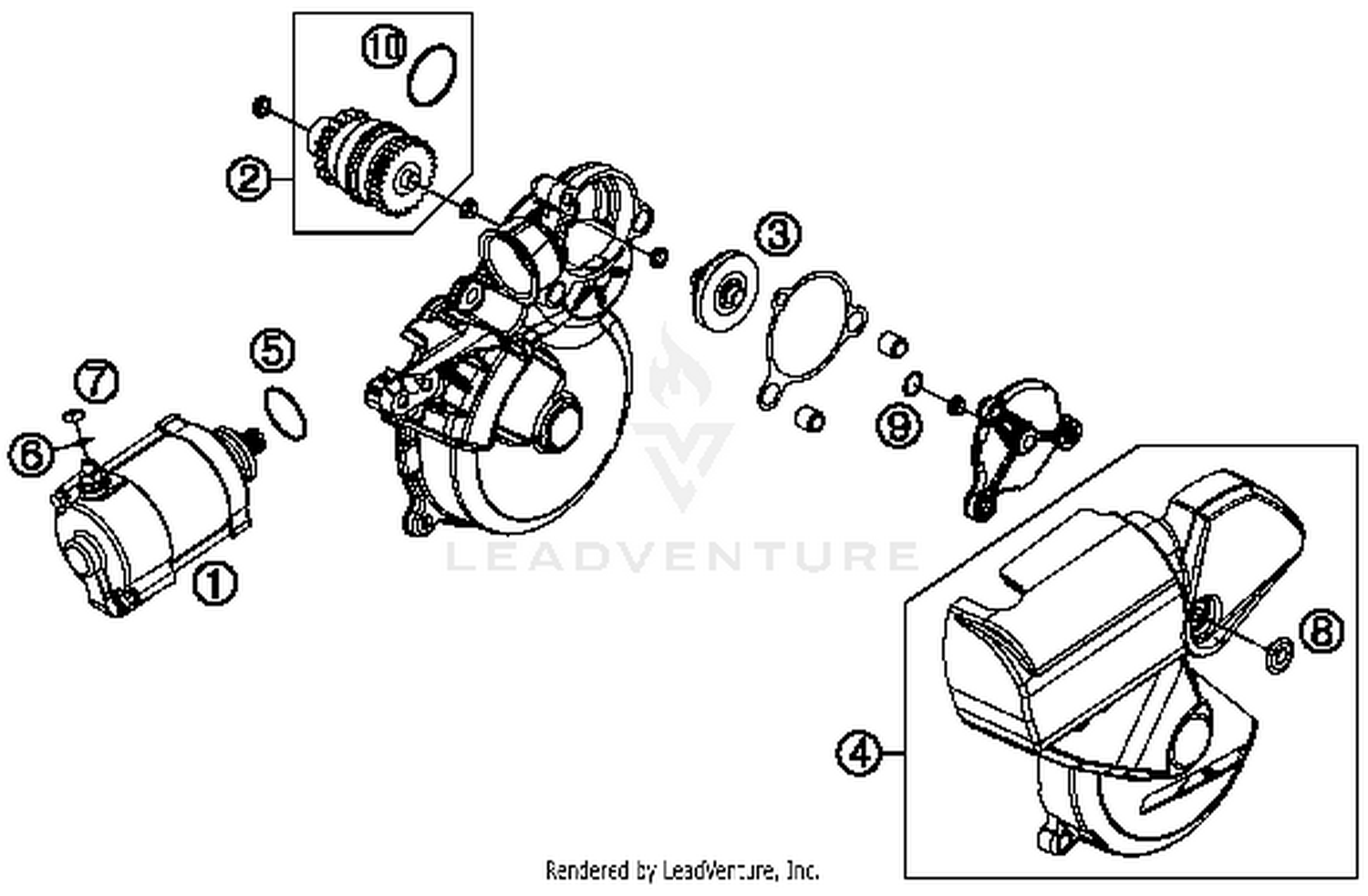 10
2
3
5
7
6
9
1
8
4
LEADVENTURE
Rendered by LeadVenture, Inc.