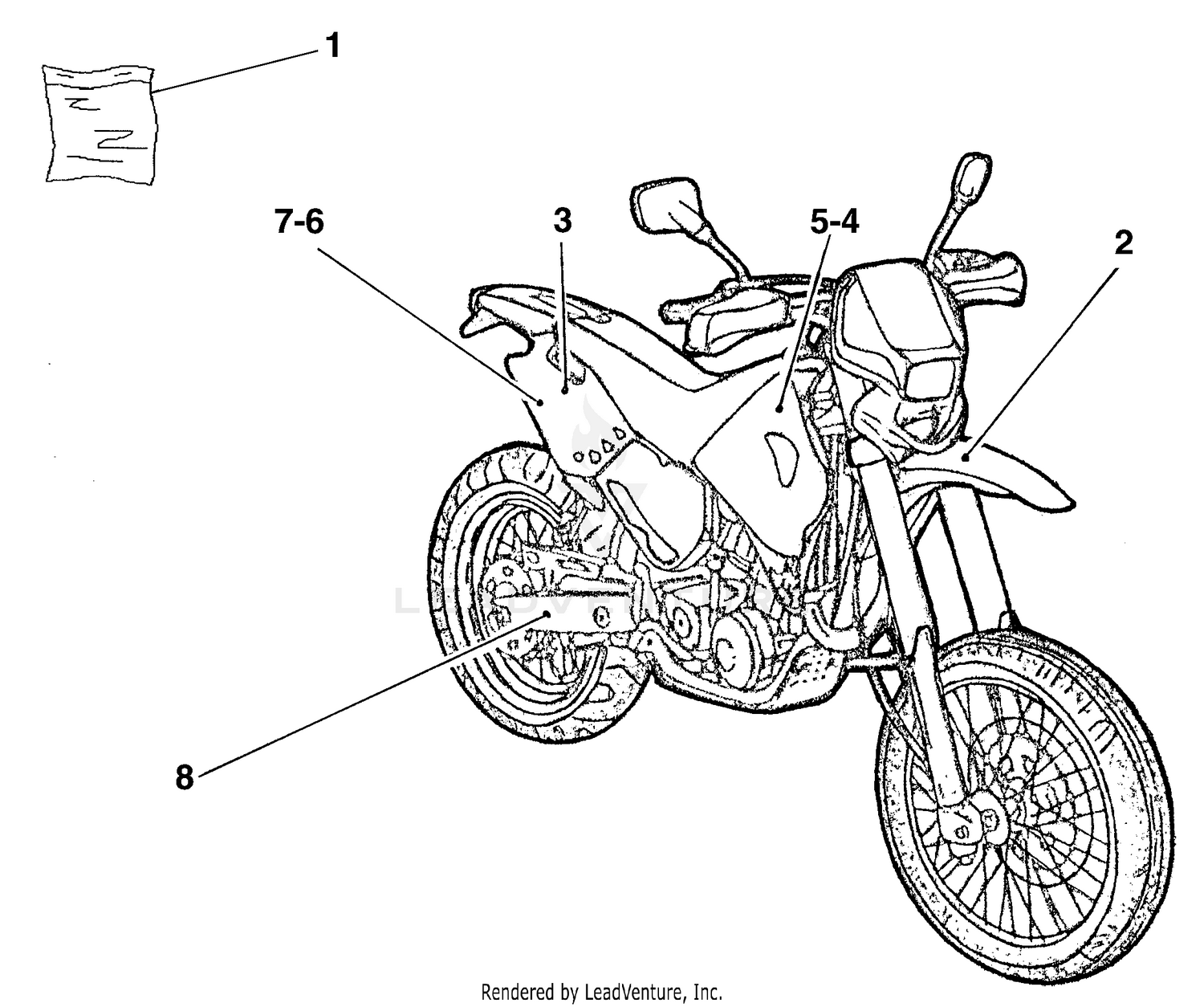 1

7-6

3

5-4

2

8

Rendered by LeadVenture, Inc.