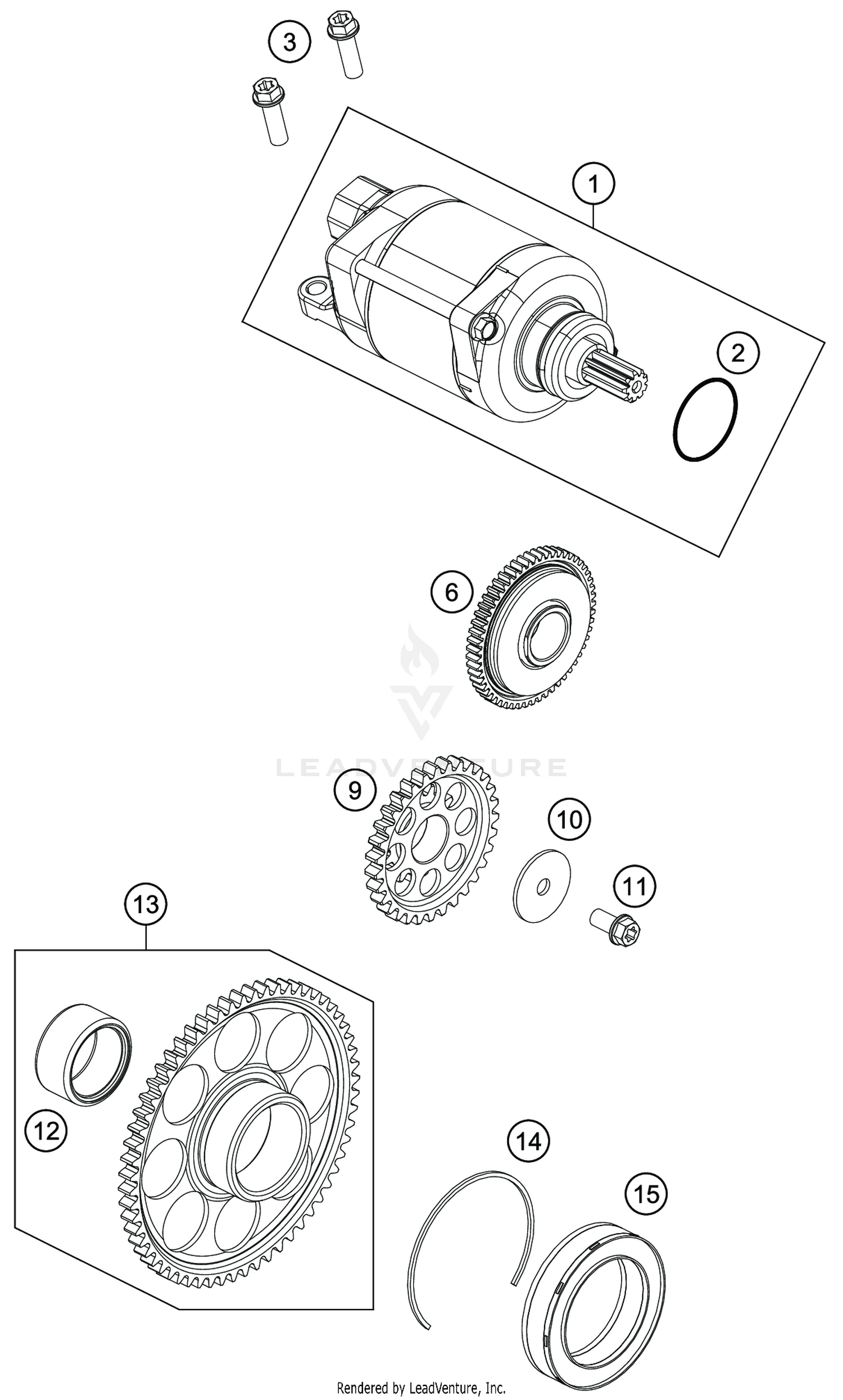 3
1
2
6
LEADVENTURE
9
10
11
13
12
14
15
Rendered by LeadVenture, Inc.