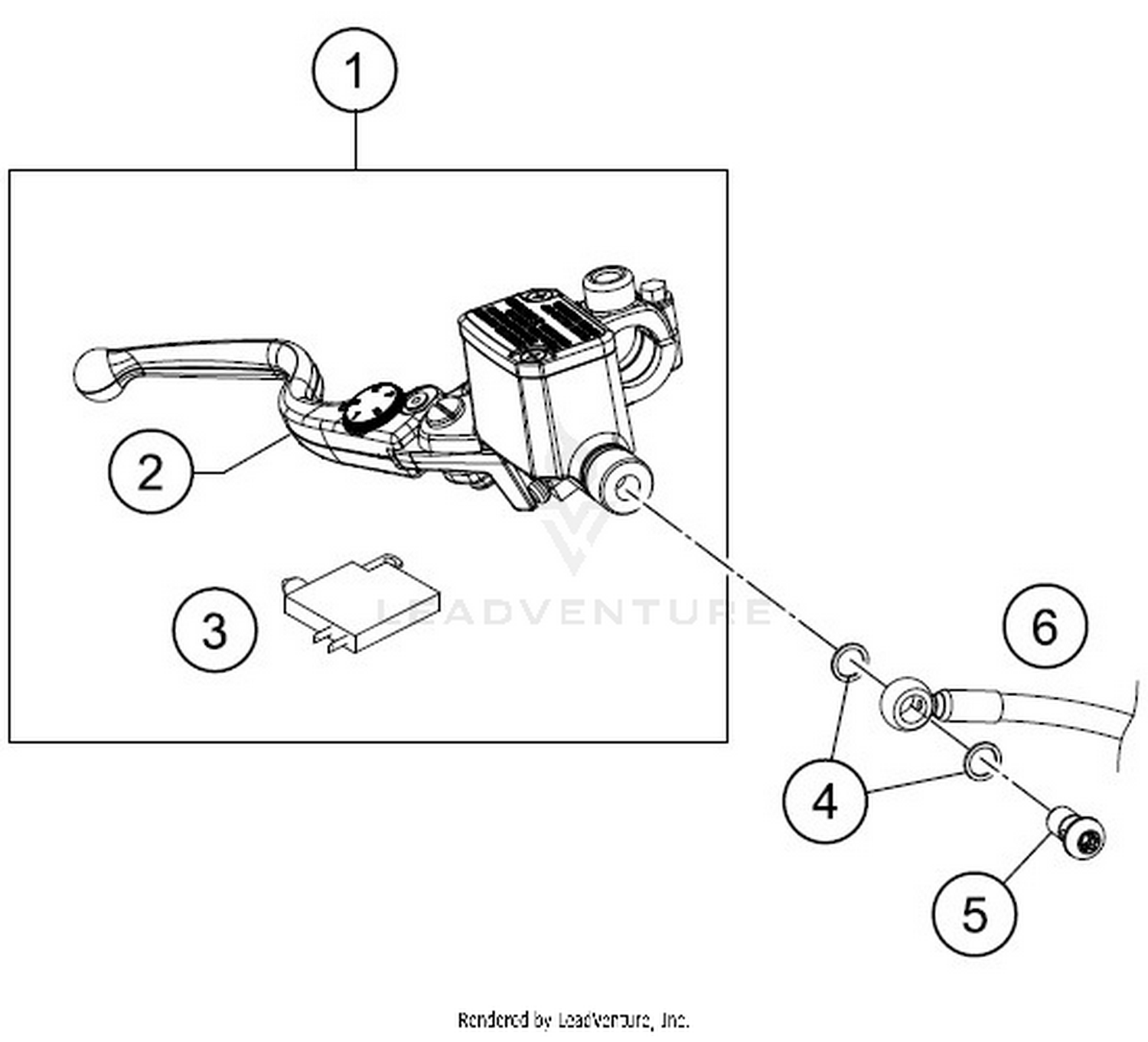 1

2

3

LEADVENTURE

6

4

5

Rendered by LeadVenture, Inc.