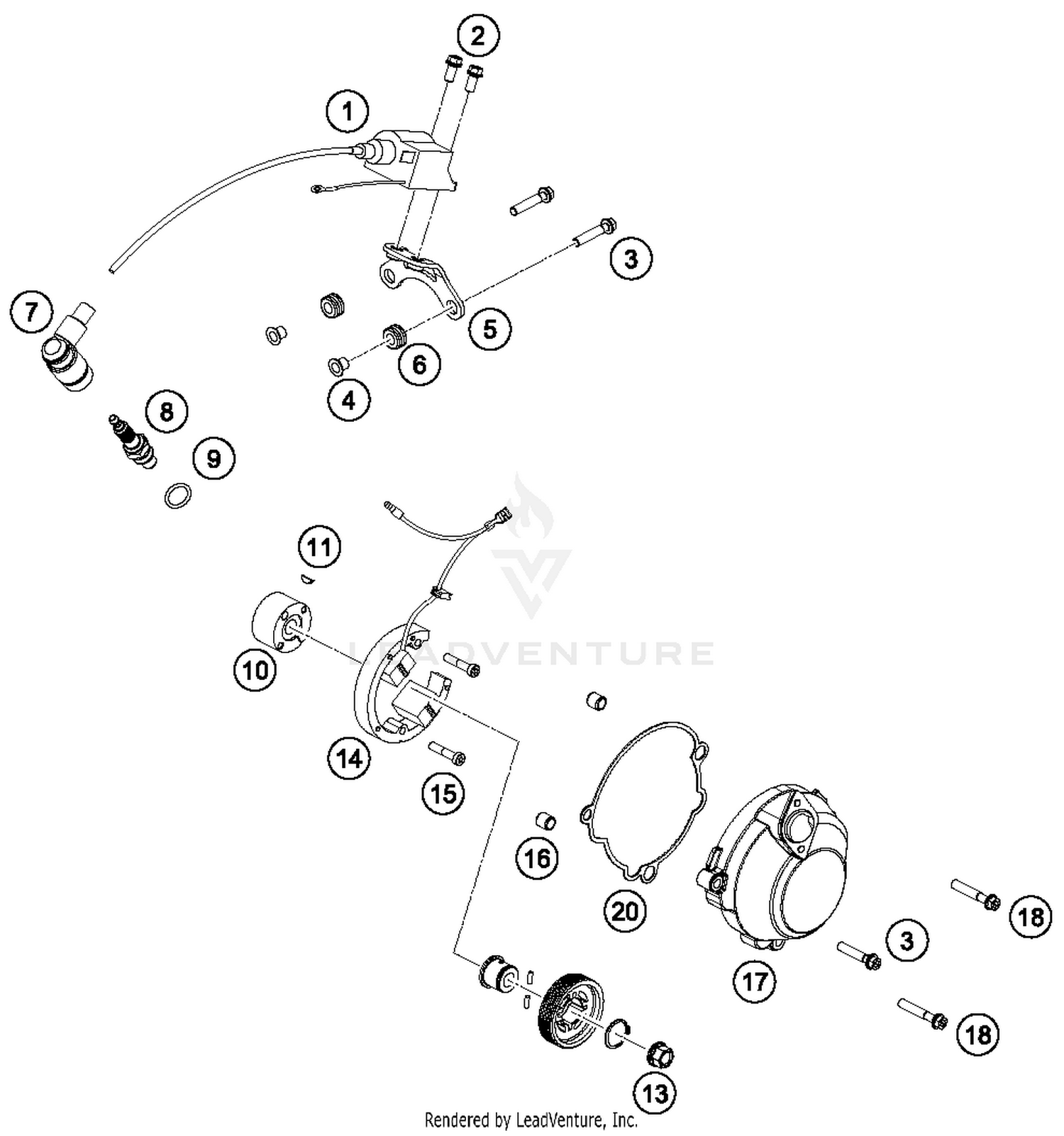 2
1
3
7
5
6
4
8
9
11
LEADVENTURE
10
14
15
16
20
18
3
17
18
13
Rendered by LeadVenture, Inc.