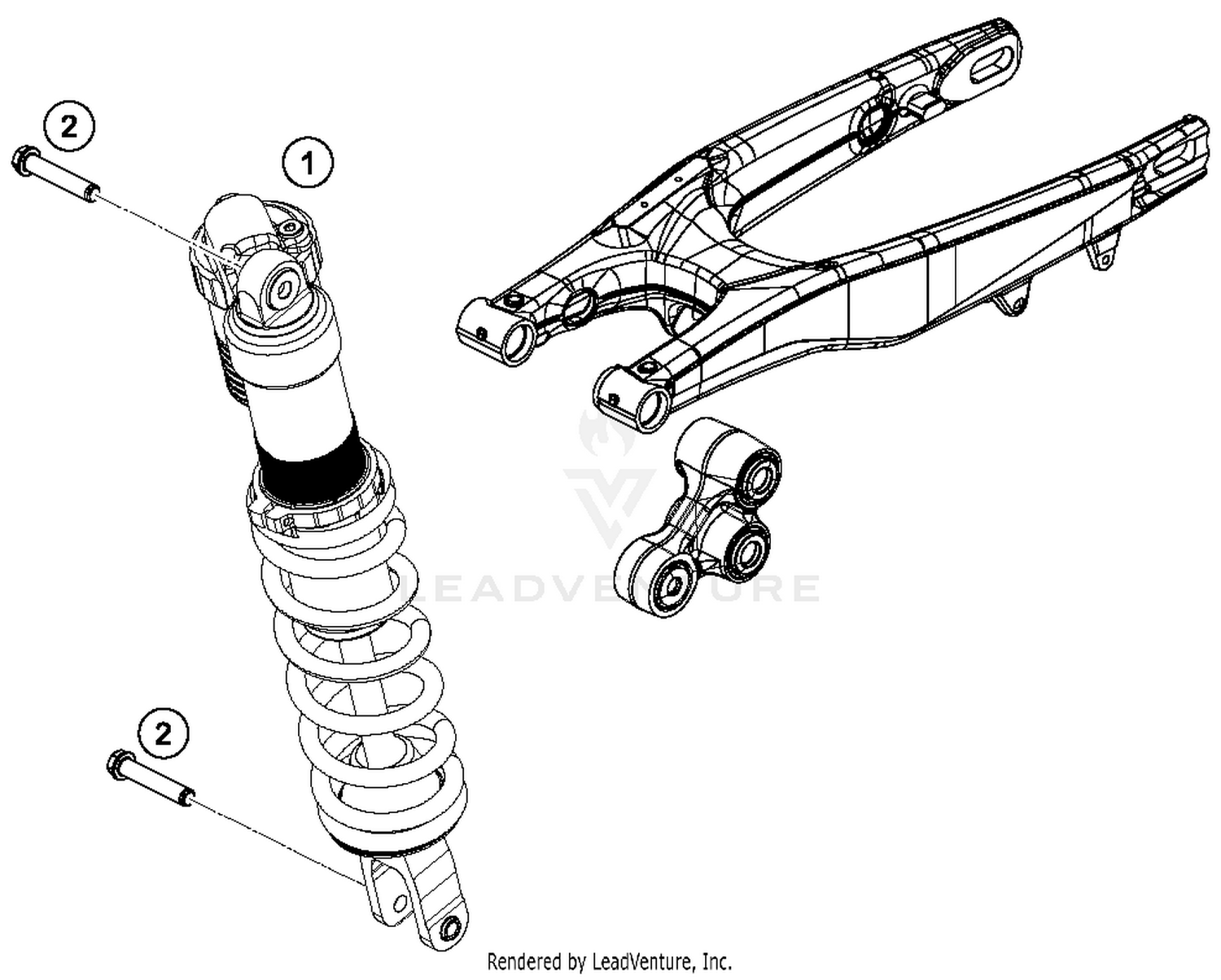 2

1

LEADVENTURE

2

Rendered by LeadVenture, Inc.