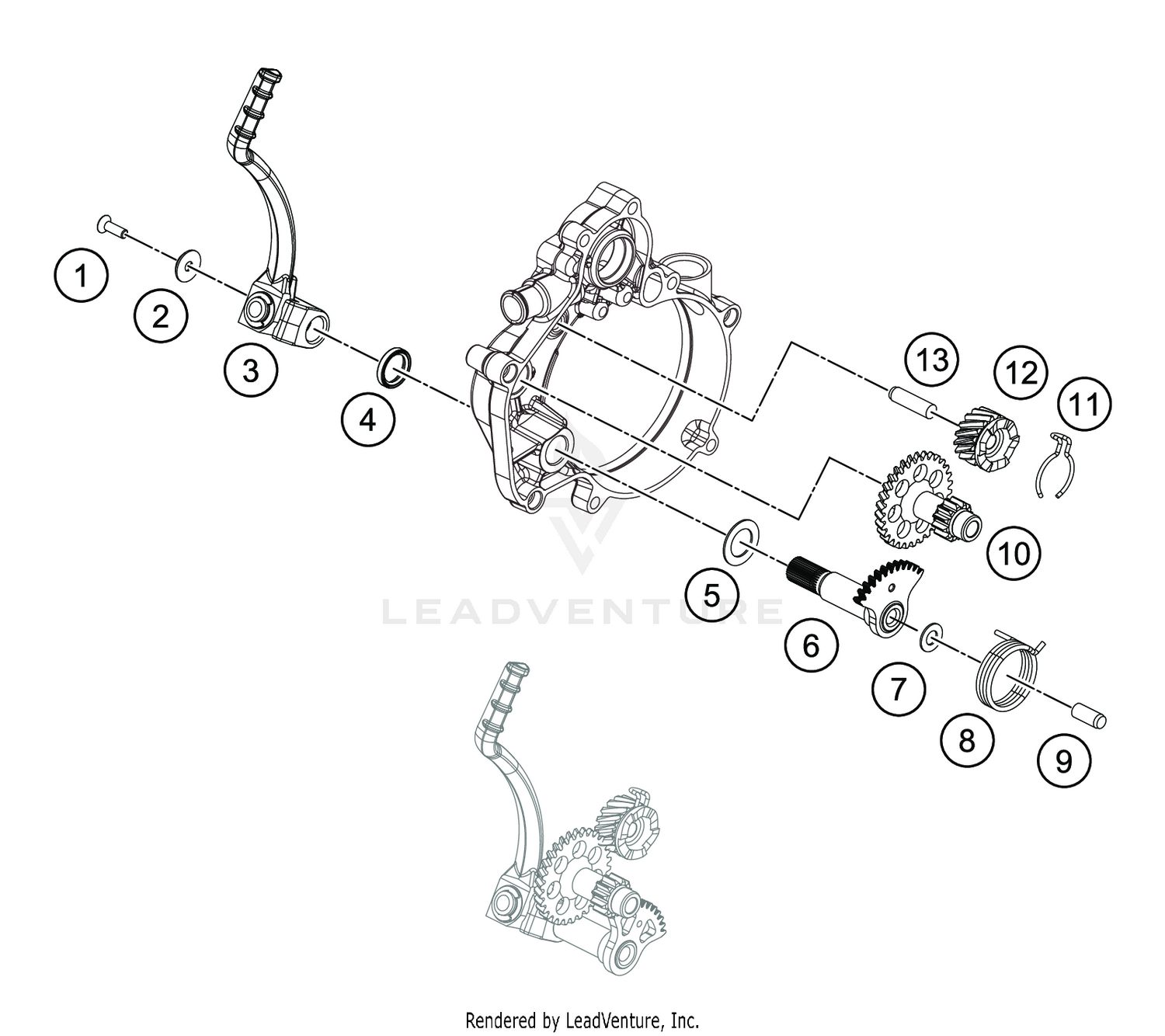 1
2
3
4
13
12
11
10
5
6
7
8
9
LEADVENTURE
Rendered by LeadVenture, Inc.