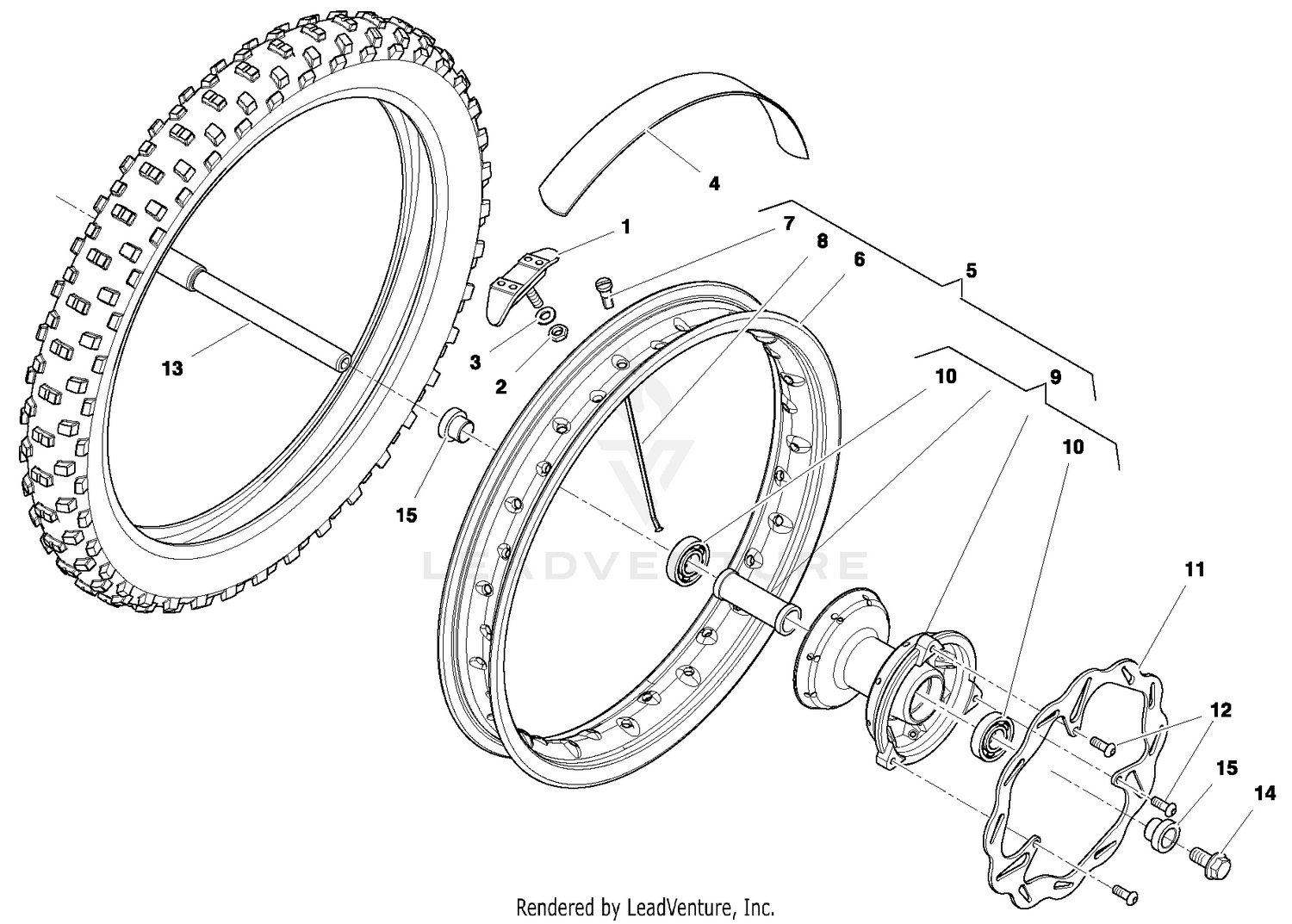 4
1
7
8
6
5
13
3
2
10
9
10
15
LEADVENTURE
11
12
15
14
Rendered by LeadVenture, Inc.