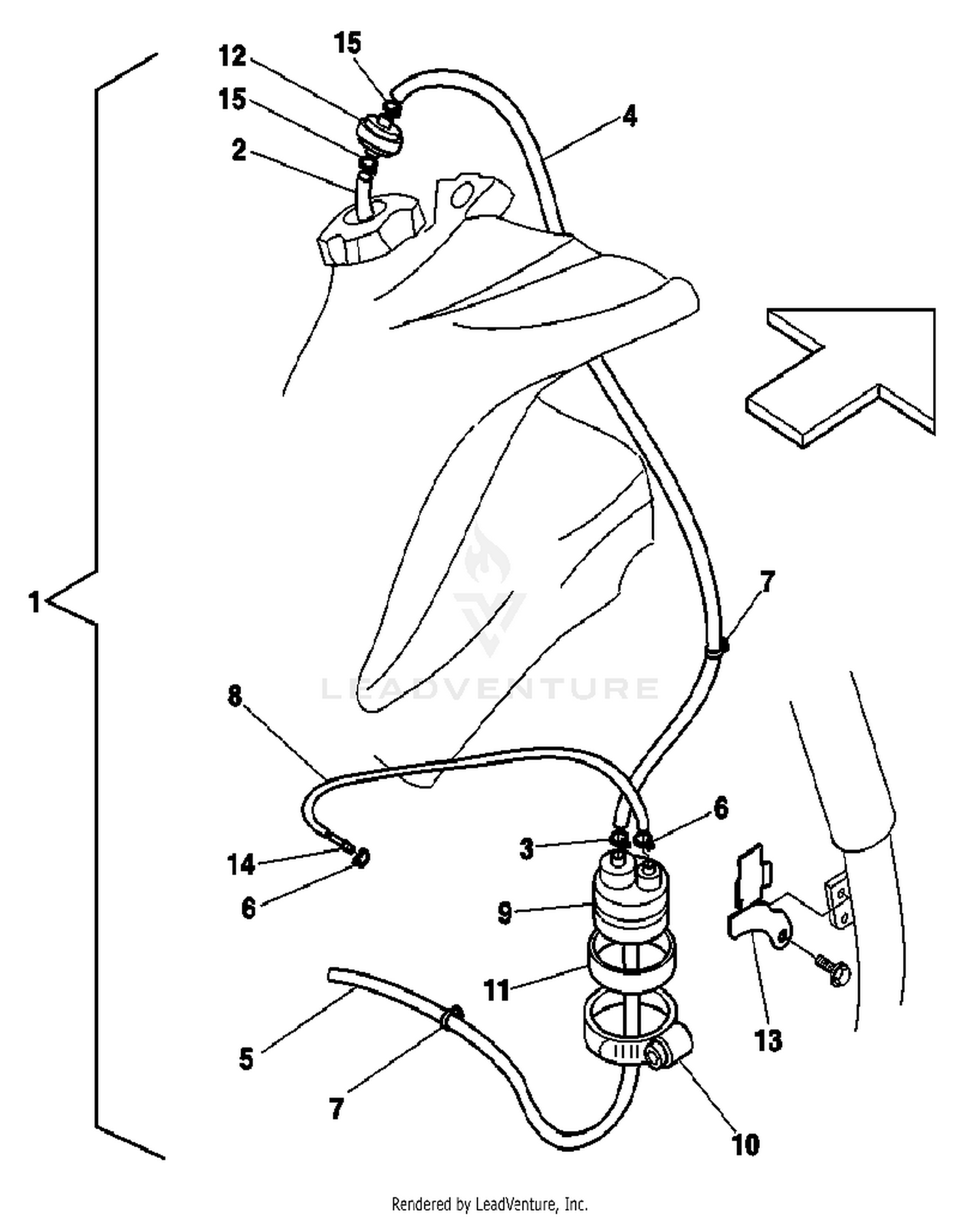 15
12
15
2
4
1
7
LEADVENTURE
8
6
3
14
6
9
11
13
5
7
10
Rendered by LeadVenture, Inc.