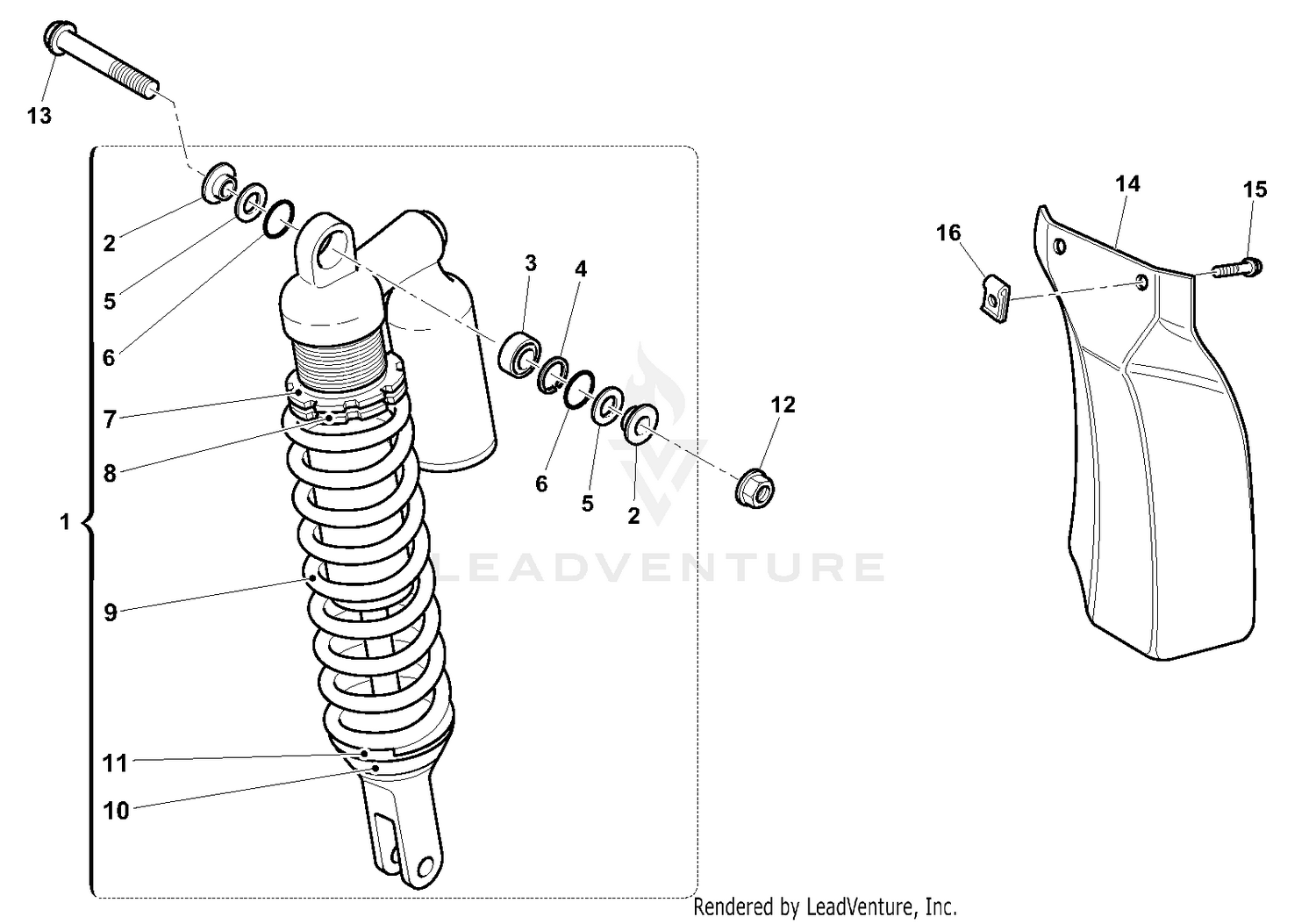 13

2

5

6

7

8

1

9

11

10

3

4

6

5

2

12

16

14

15

LEADVENTURE

Rendered by LeadVenture, Inc.